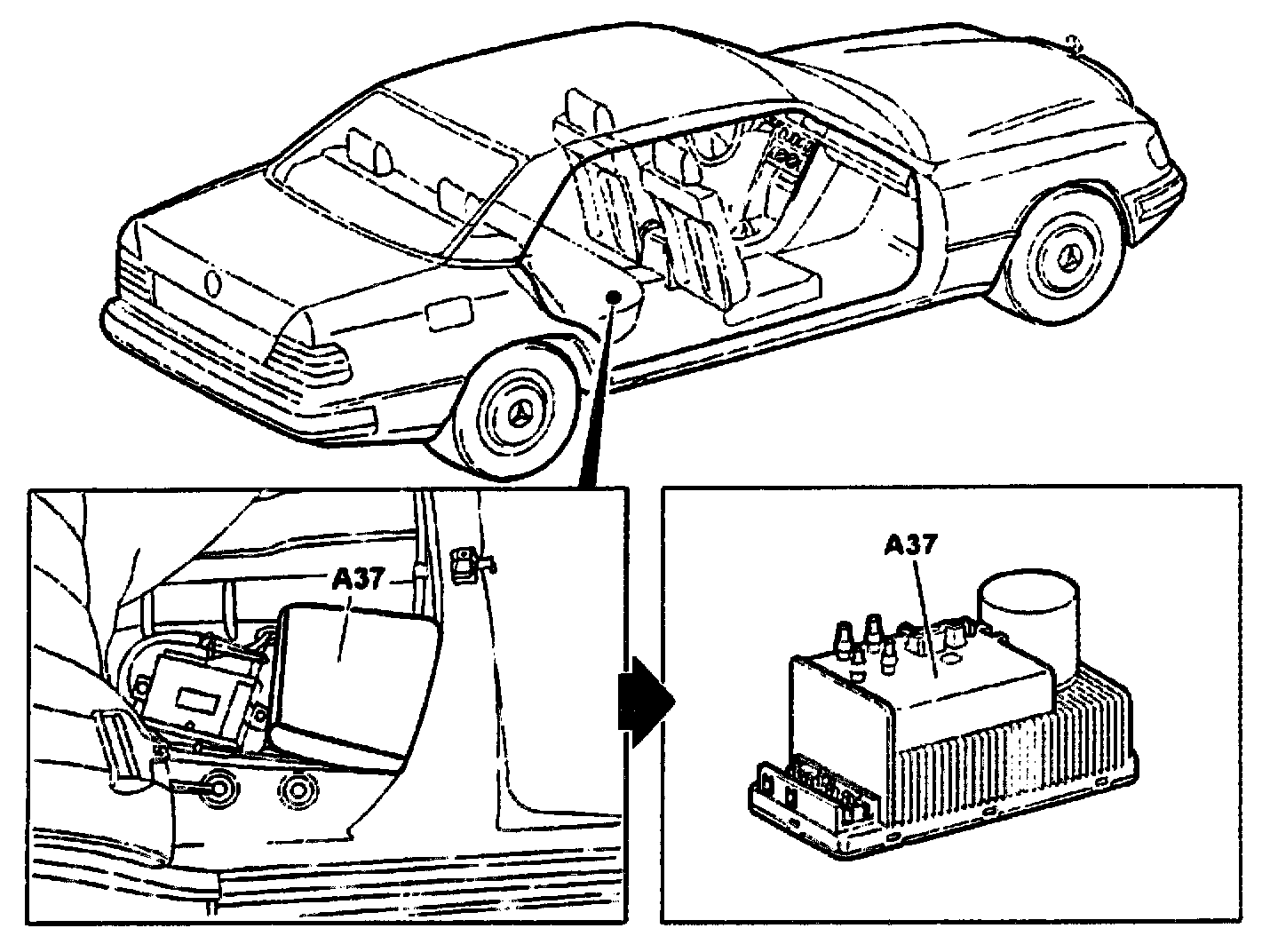 A37

A37