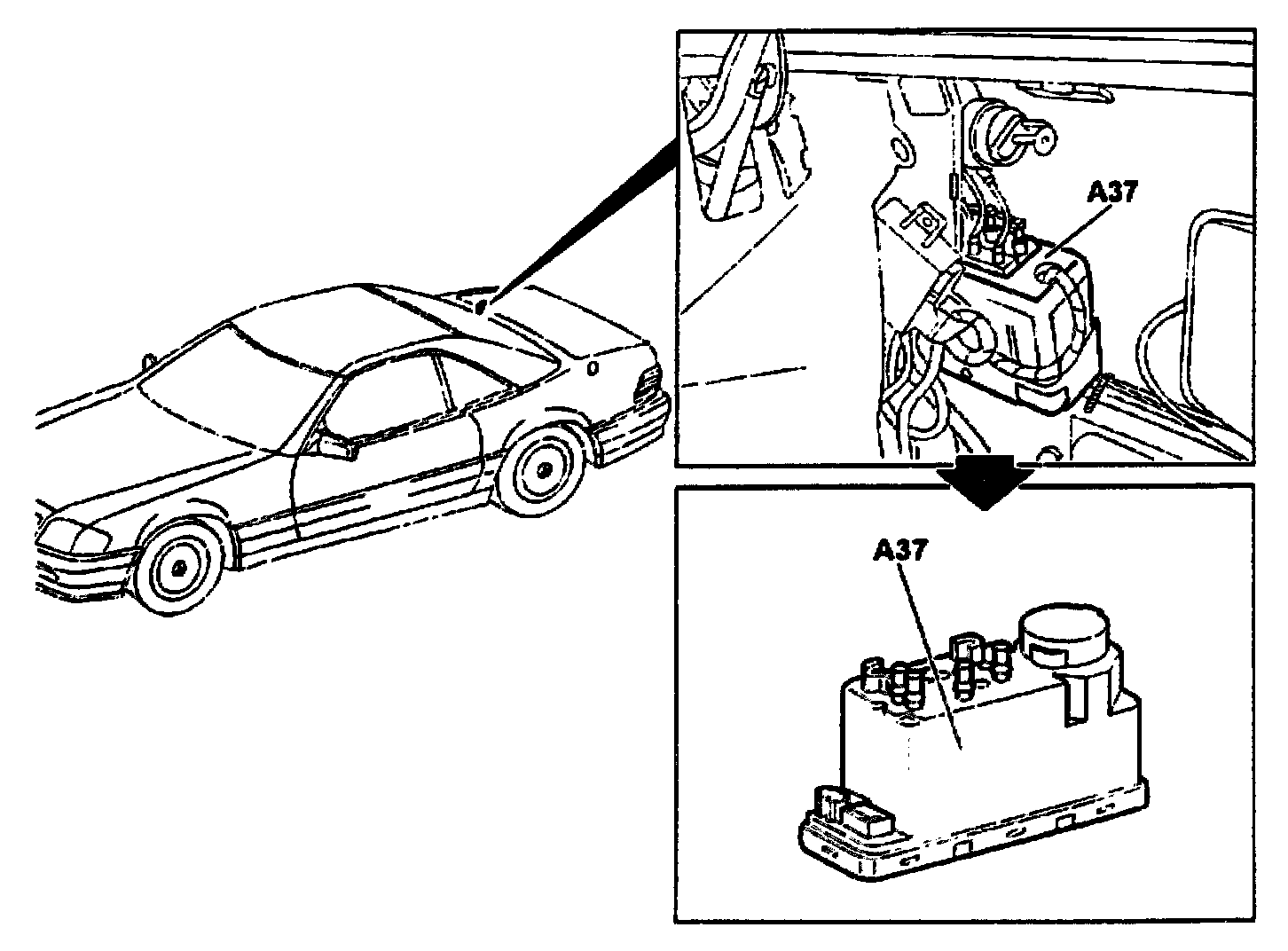 A37

A37