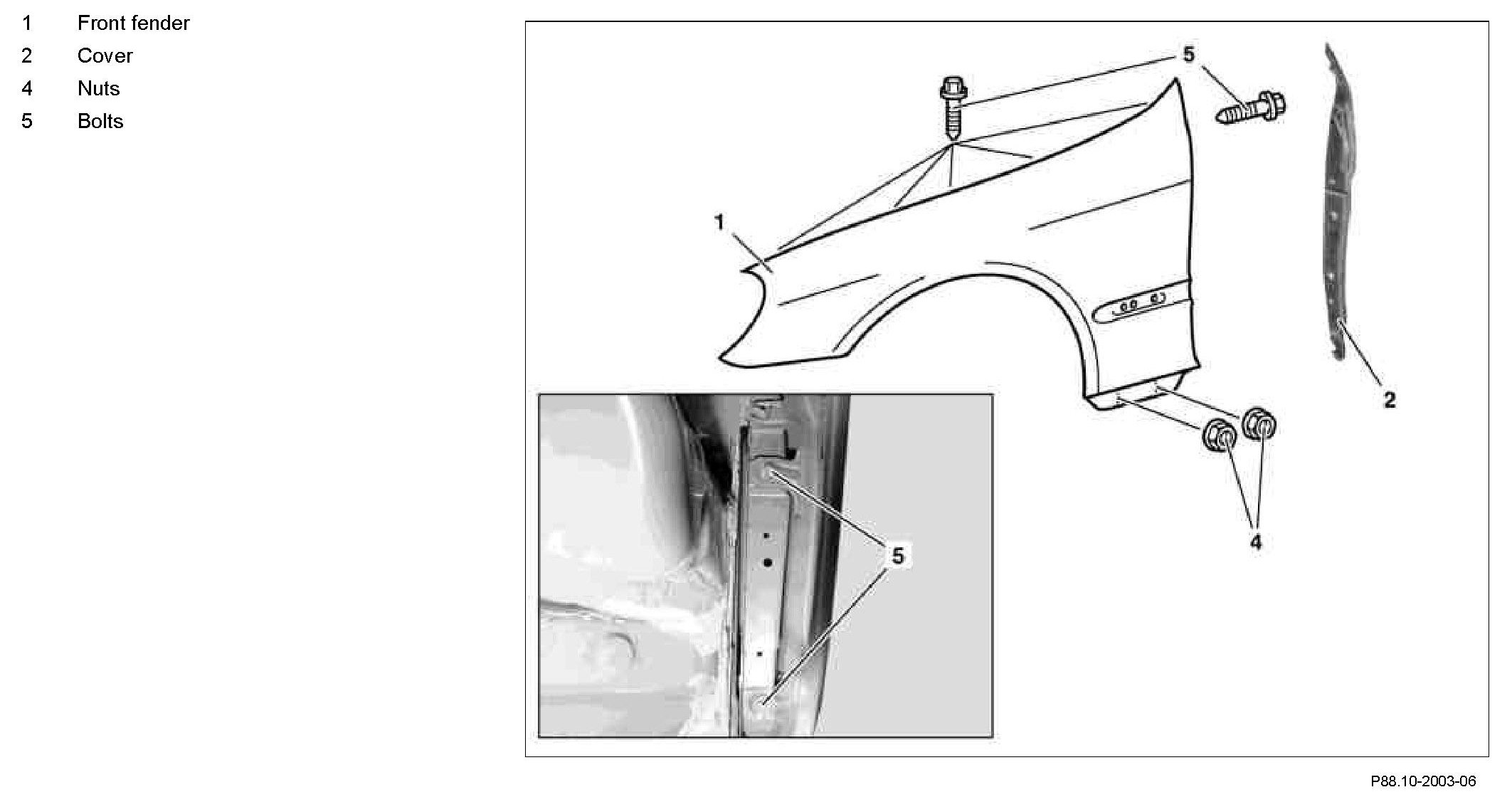 1 Front fender
2 Cover
4 Nuts
5 Bolts

5
1
2
4
5

P88.10-2003-06