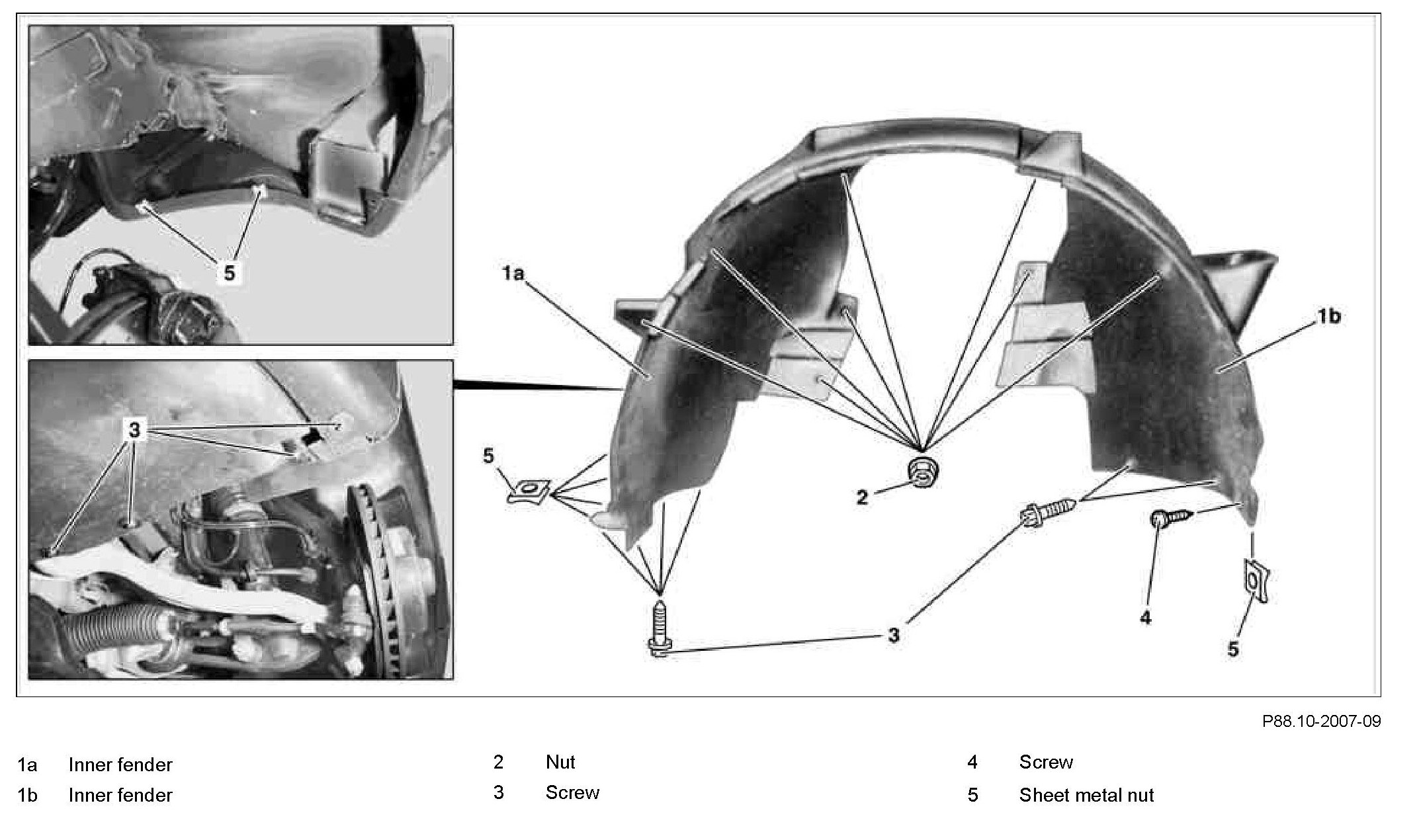 5

3

1a

1b

5

2

3

4

5

P88.10-2007-09

1a Inner fender
1b Inner fender

2 Nut
3 Screw

4 Screw
5 Sheet metal nut