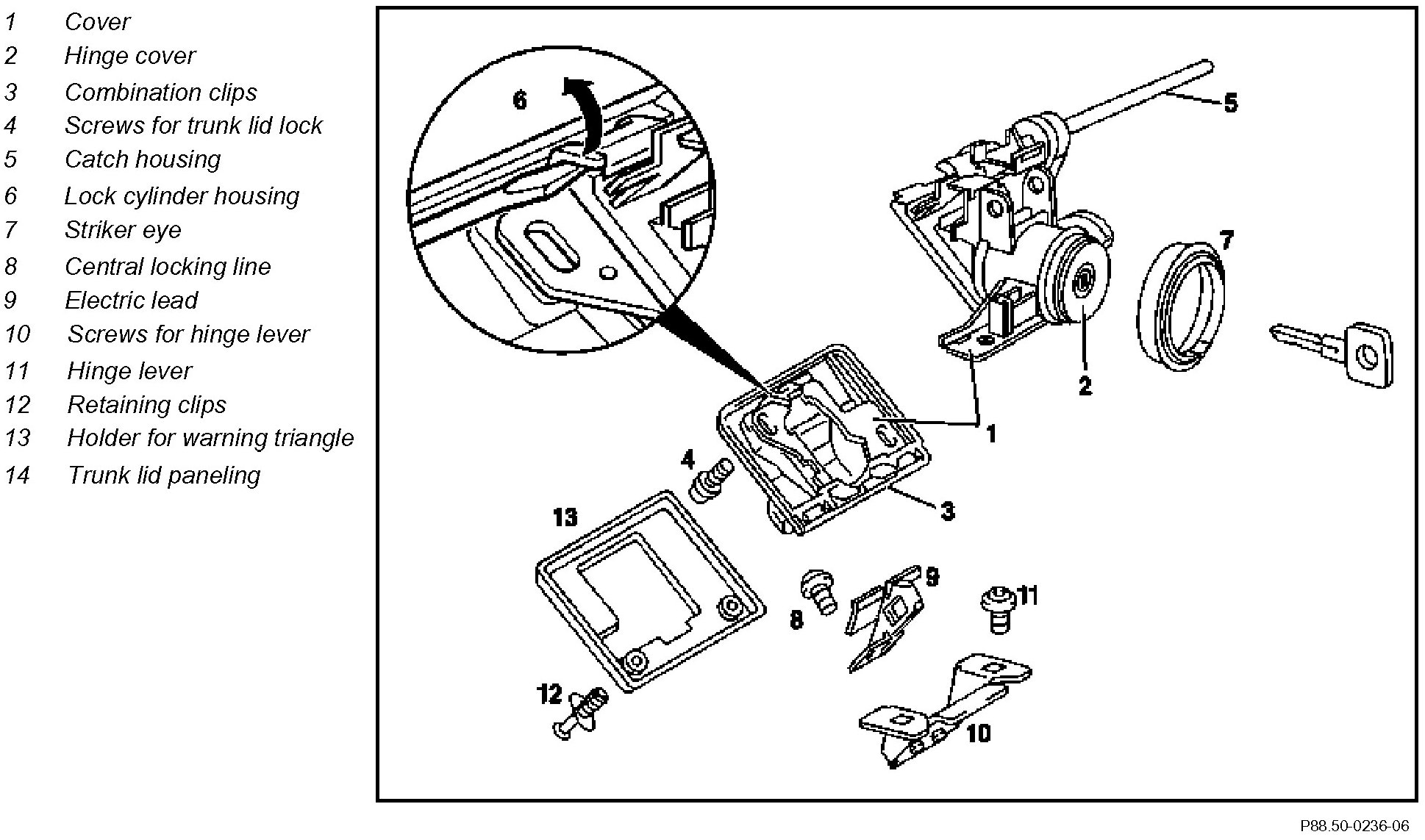 1 Cover
2 Hinge cover
3 Combination clips
4 Screws for trunk lid lock
5 Catch housing
6 Lock cylinder housing
7 Striker eye
8 Central locking line
9 Electric lead
10 Screws for hinge lever
11 Hinge lever
12 Retaining clips
13 Holder for warning triangle
14 Trunk lid paneling

6
5
7
2
1
4
3
13
9
8
11
12
10

P88.50-0236-06