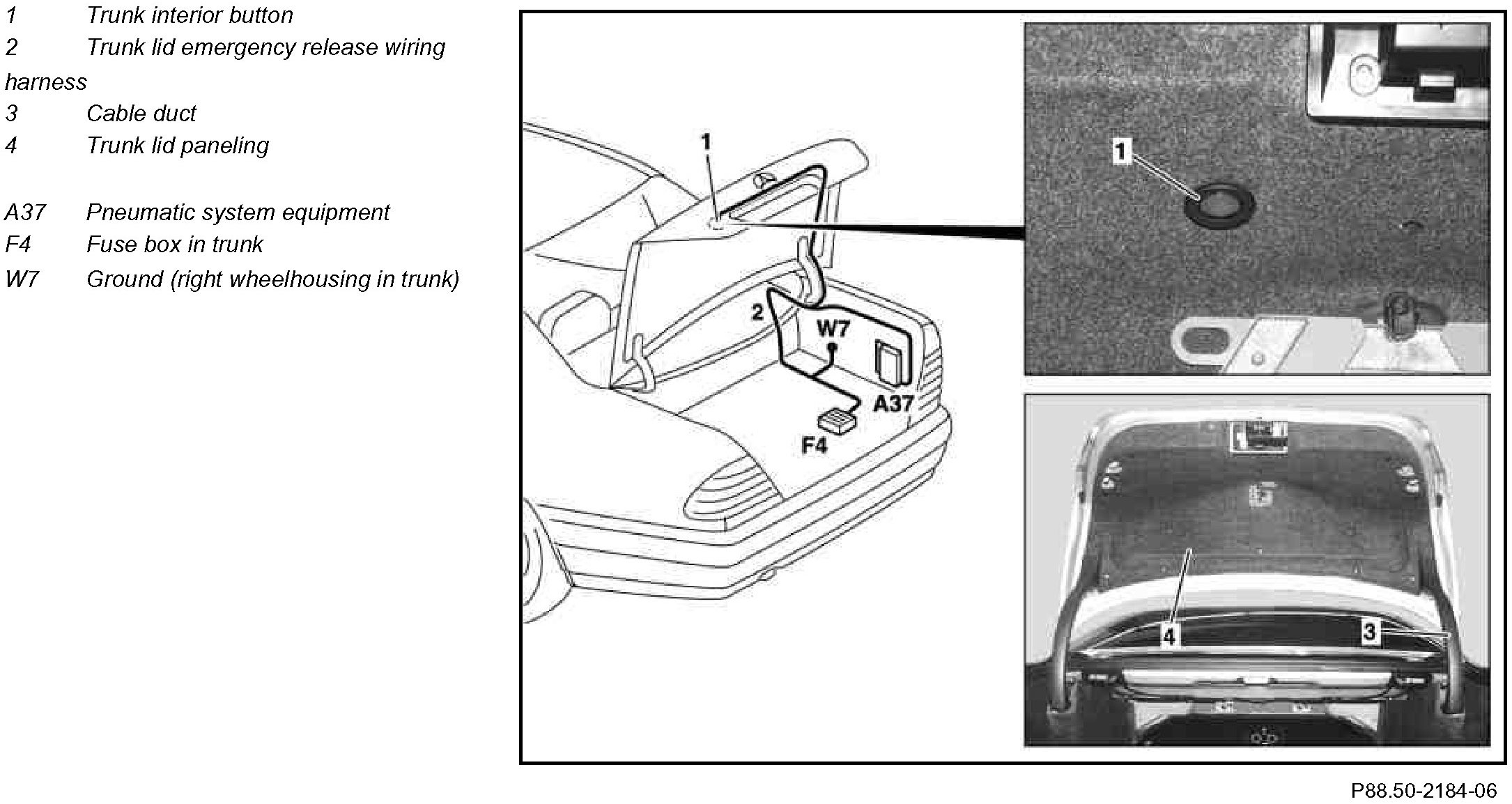 1 Trunk interior button
2 Trunk lid emergency release wiring harness
3 Cable duct
4 Trunk lid paneling

A37 Pneumatic system equipment
F4 Fuse box in trunk
W7 Ground (right wheelhousing in trunk)

1
2
W7
A37
F4
1
4
3

P88.50-2184-06