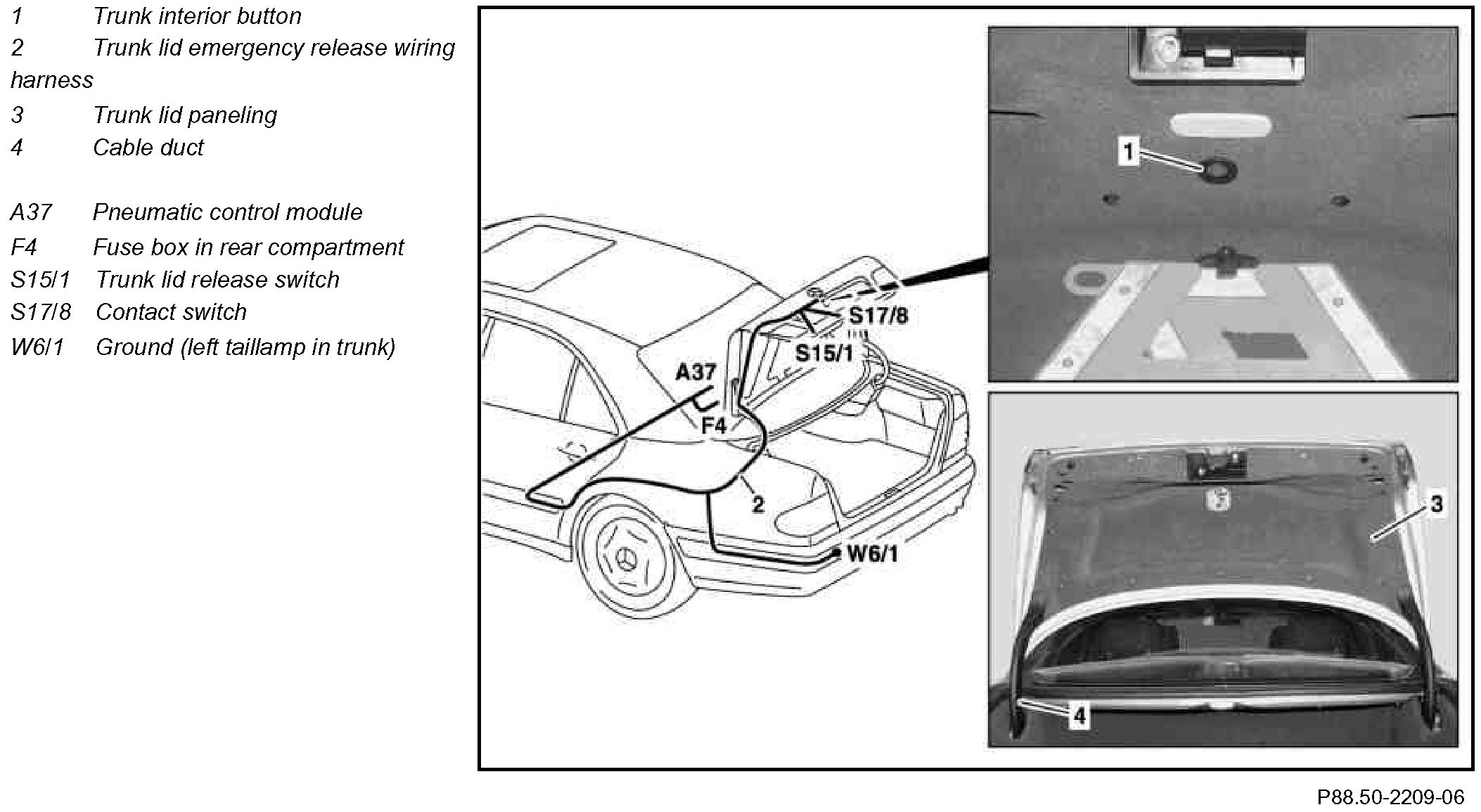 1 Trunk interior button
2 Trunk lid emergency release wiring harness
3 Trunk lid paneling
4 Cable duct

A37 Pneumatic control module
F4 Fuse box in rear compartment
S15/1 Trunk lid release switch
S17/8 Contact switch
W6/1 Ground (left taillamp in trunk)

S17/8
S15/1
A37
F4
2
W6/1
1
3
4

P88.50-2209-06