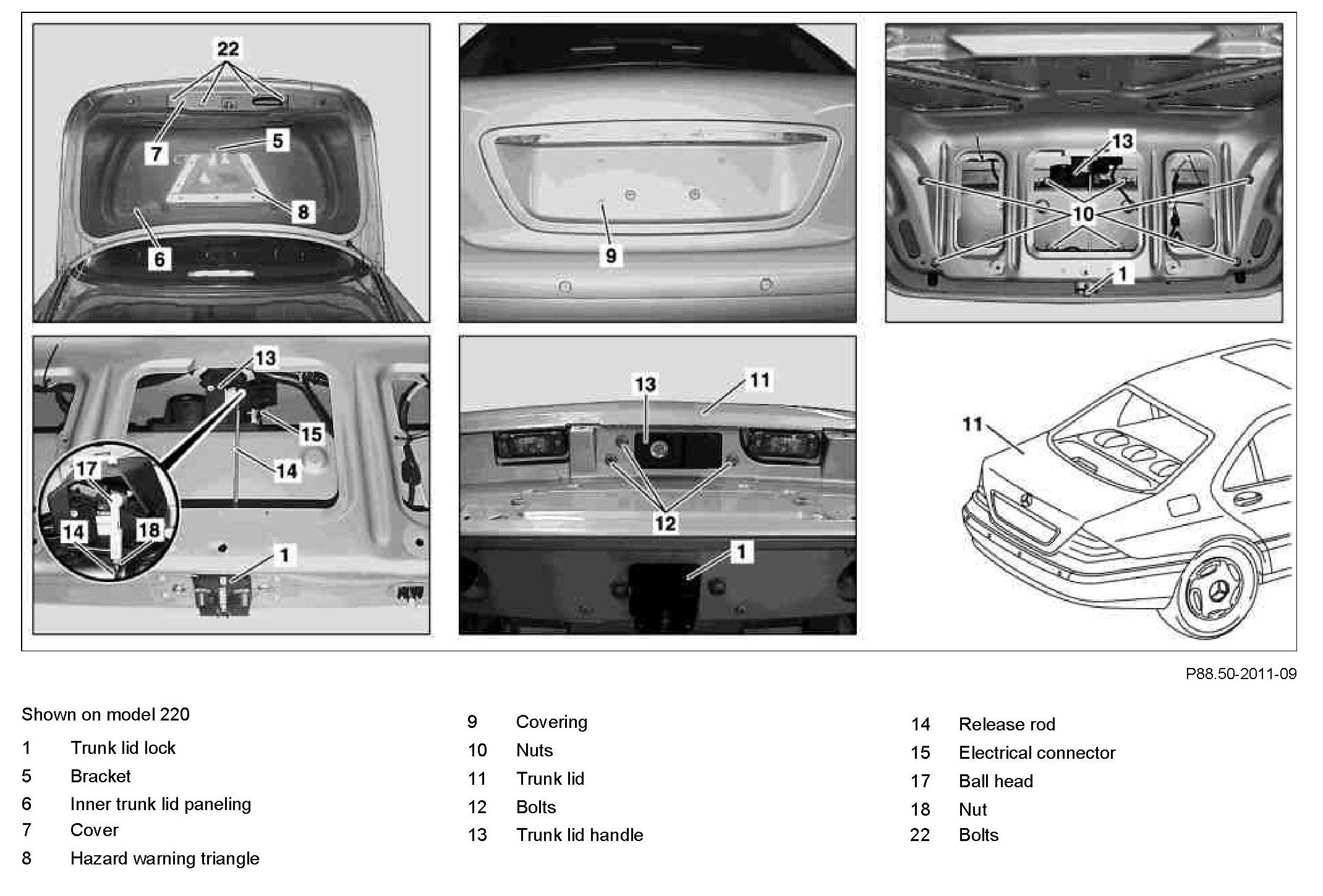 22
7
5
8
6
9
13
10
1
13
15
14
17
14
18
1
13
11
12
1
11

P88.50-2011-09

Shown on model 220

1 Trunk lid lock
5 Bracket
6 Inner trunk lid paneling
7 Cover
8 Hazard warning triangle

9 Covering
10 Nuts
11 Trunk lid
12 Bolts
13 Trunk lid handle

14 Release rod
15 Electrical connector
17 Ball head
18 Nut
22 Bolts