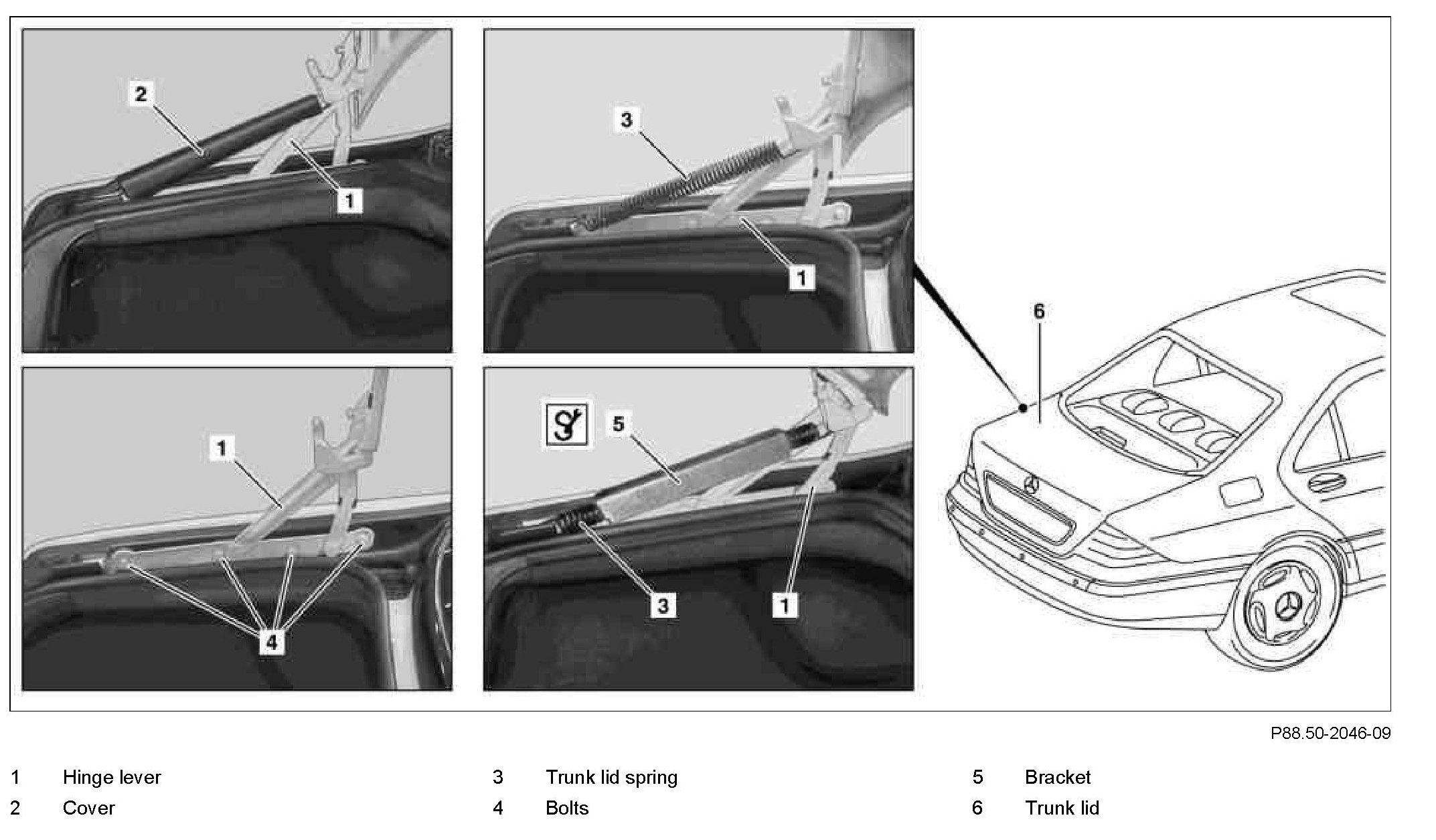 2

1

3

1

1

4

5

3

1

6

P88.50-2046-09

1 Hinge lever
2 Cover

3 Trunk lid spring
4 Bolts

5 Bracket
6 Trunk lid