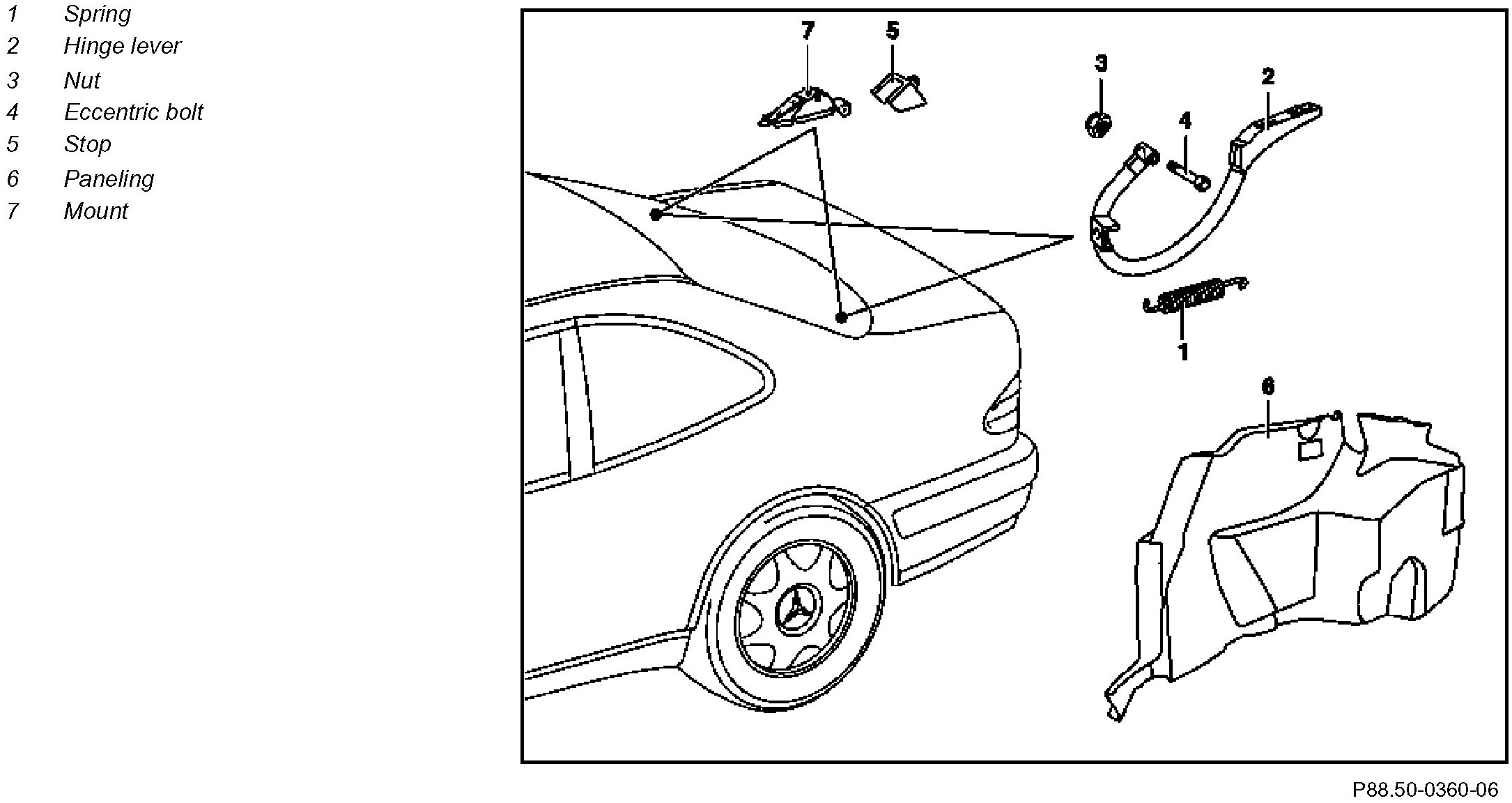 1 Spring
2 Hinge lever
3 Nut
4 Eccentric bolt
5 Stop
6 Paneling
7 Mount

7
5
3
2
4
1
6

P88.50-0360-06