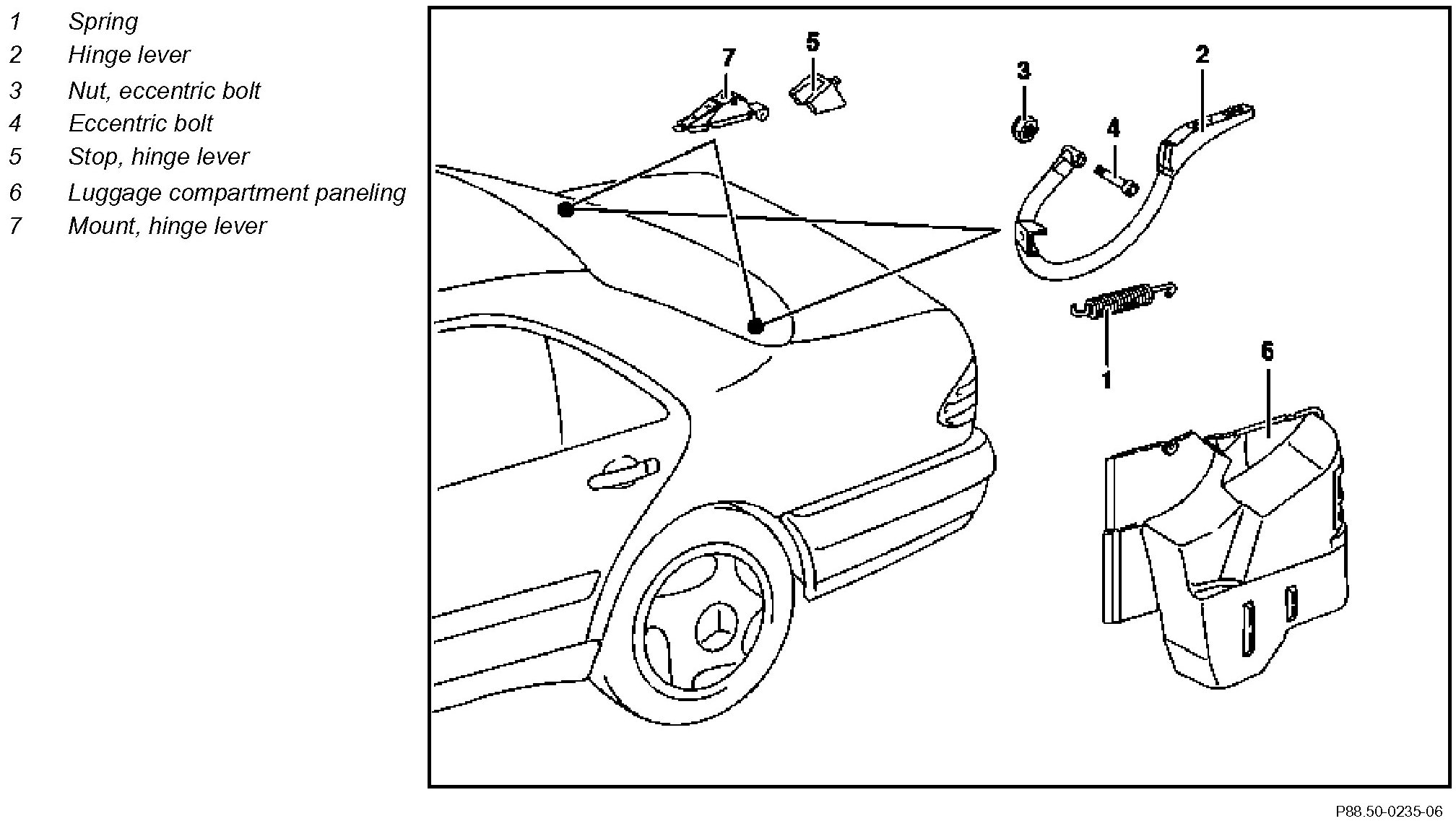 1 Spring
2 Hinge lever
3 Nut, eccentric bolt
4 Eccentric bolt
5 Stop, hinge lever
6 Luggage compartment paneling
7 Mount, hinge lever

7
5
3
2
4
1
6

P88.50-0235-06