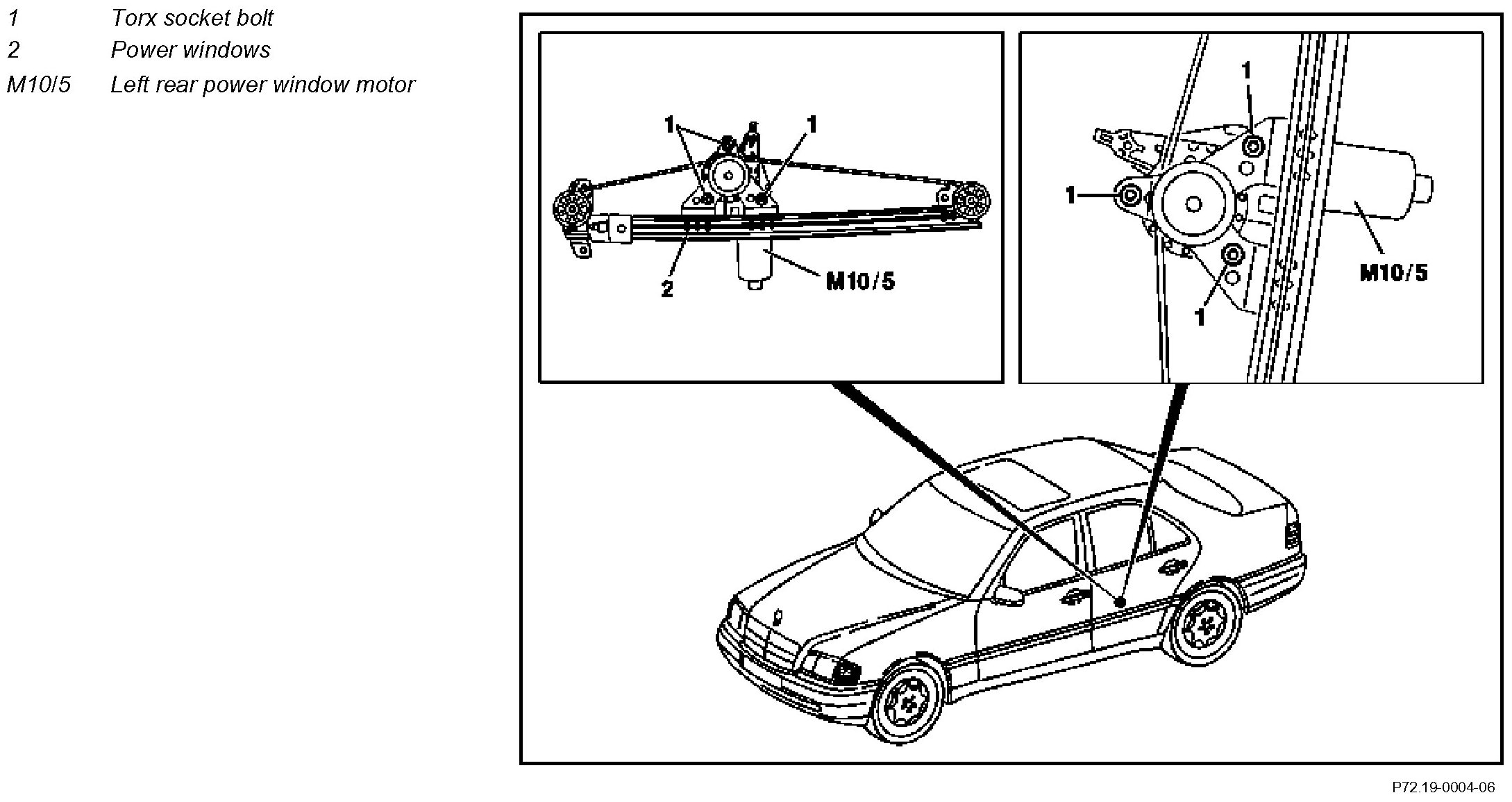 1 Torx socket bolt
2 Power windows
M10/5 Left rear power window motor

1
1
2
M10/5

1
1
1
M10/5

P72.19-0004-06