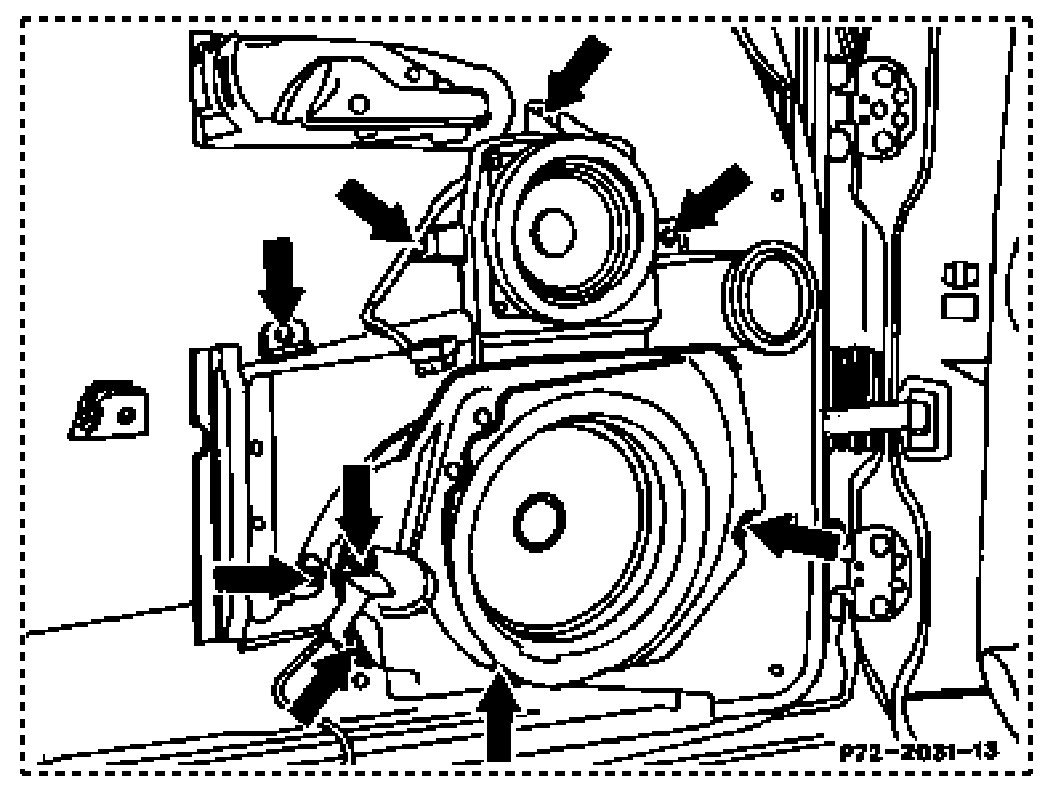 P72-2031-13