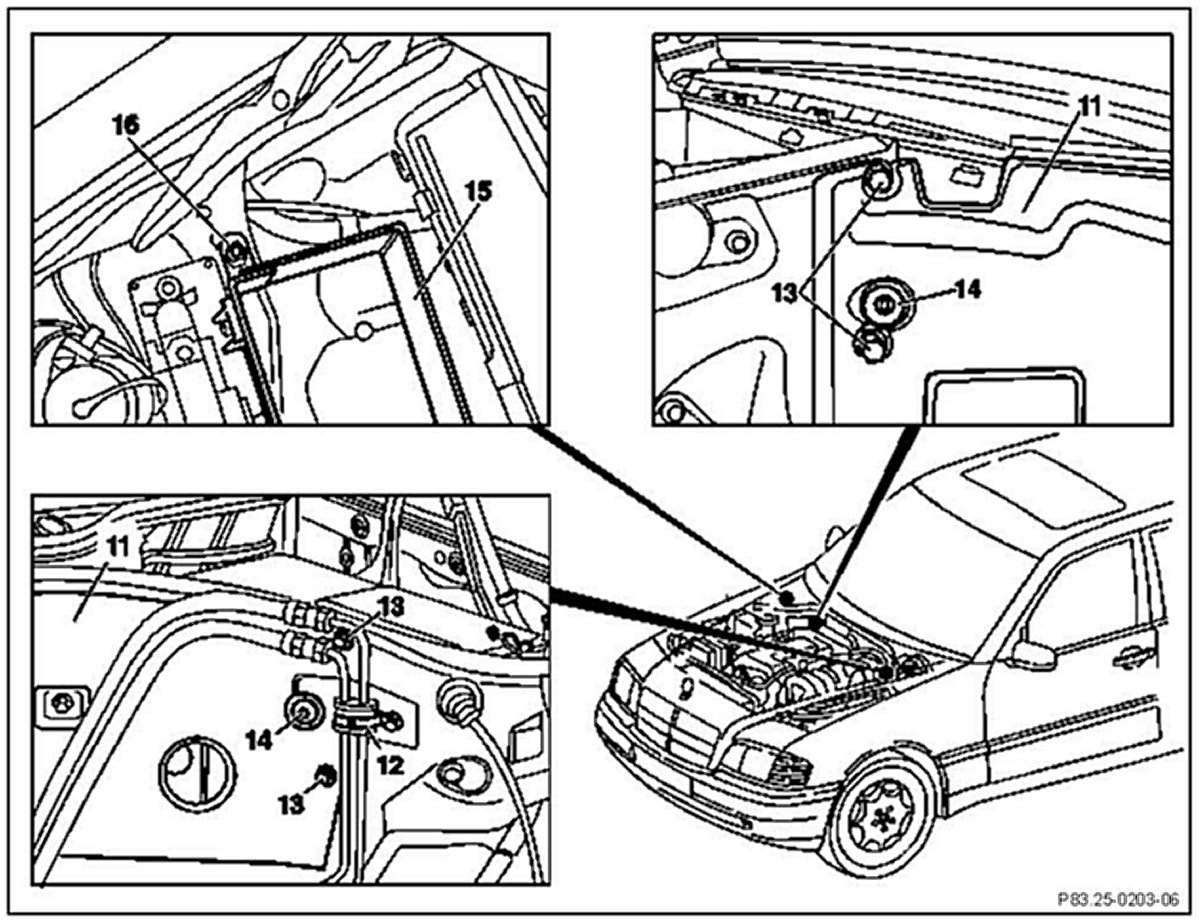 16
15
11
13
14
11
13
14
12
13
P83.25-0203-06