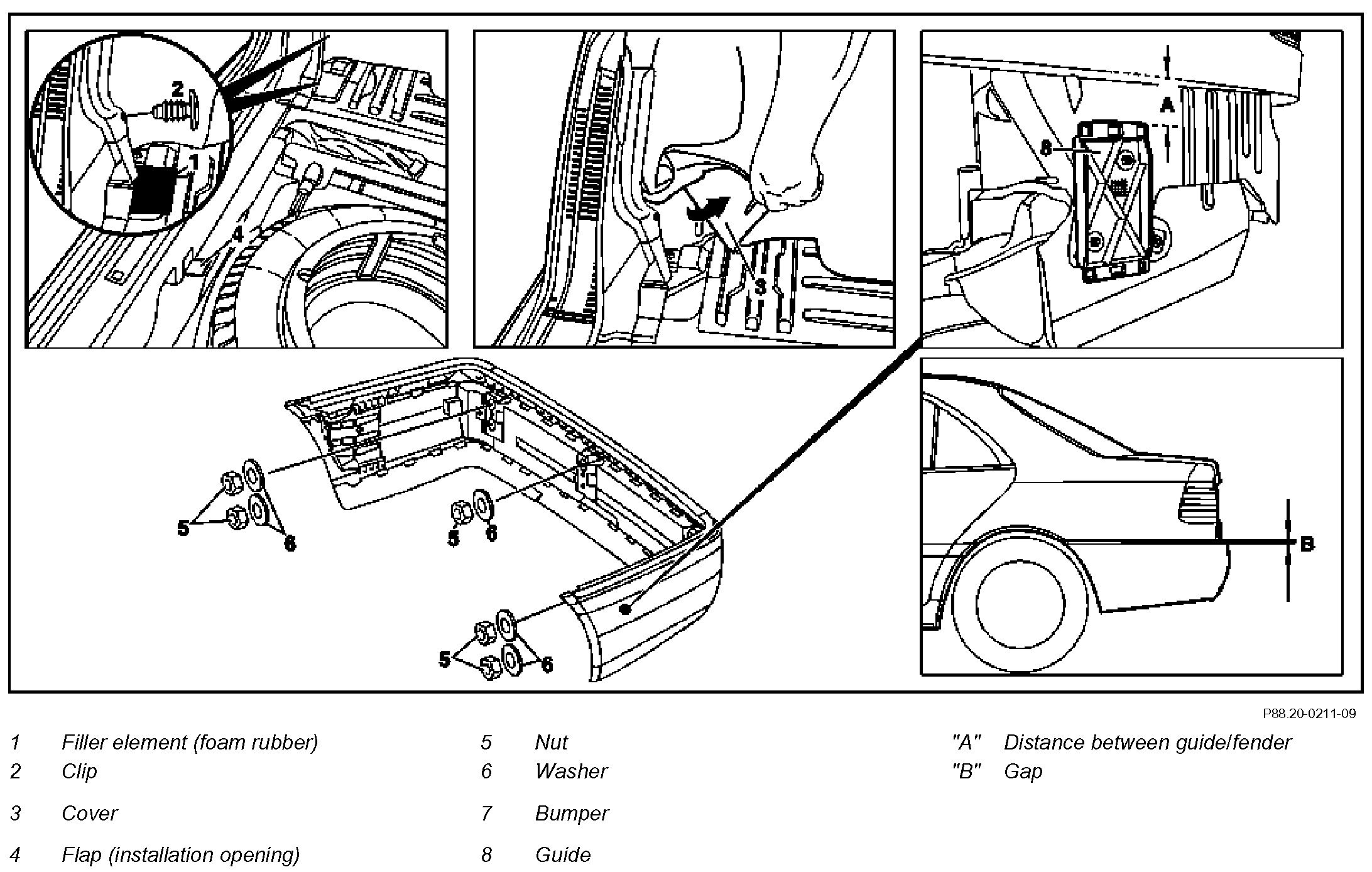 2
1
4
3
A
8
5
6
5
6
5
6
B

P88.20-0211-09

1 Filler element (foam rubber)
2 Clip
3 Cover
4 Flap (installation opening)

5 Nut
6 Washer
7 Bumper
8 Guide

"A" Distance between guide/fender
"B" Gap