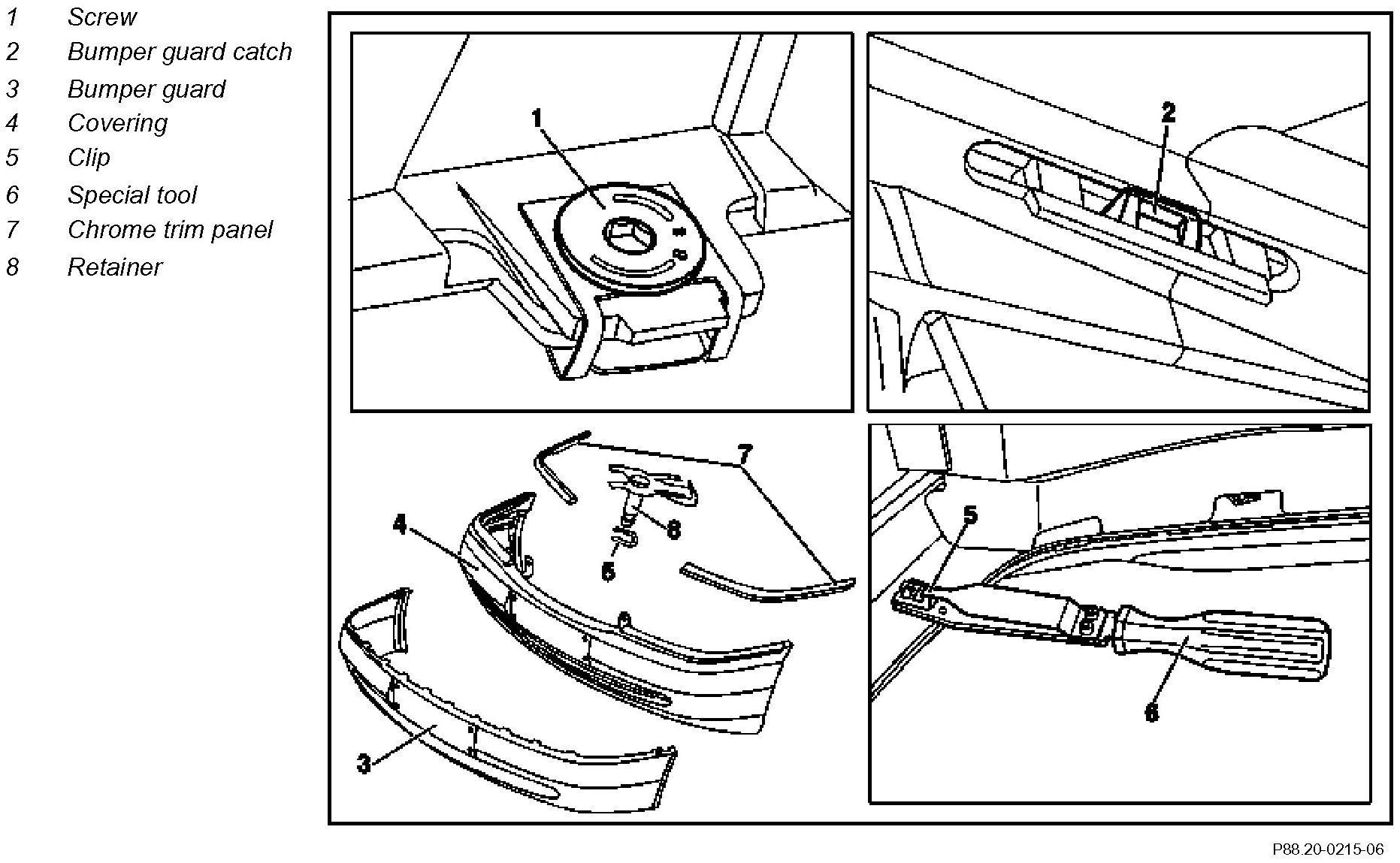 1 Screw
2 Bumper guard catch
3 Bumper guard
4 Covering
5 Clip
6 Special tool
7 Chrome trim panel
8 Retainer

1

2

7

4

8

5

3

5

6

P88.20-0215-06