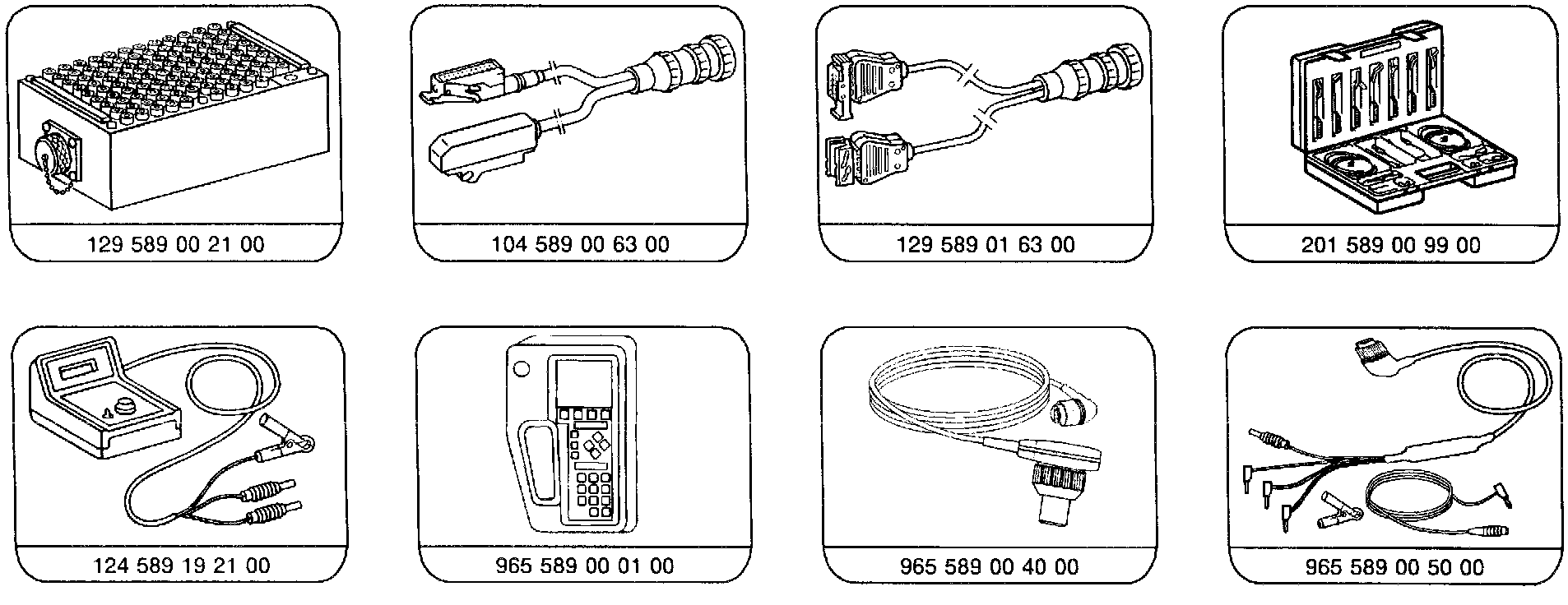 129 589 00 21 00

104 589 00 63 00

129 589 01 63 00

201 589 00 99 00

124 589 19 21 00

965 589 00 01 00

965 589 00 40 00

965 589 00 50 00