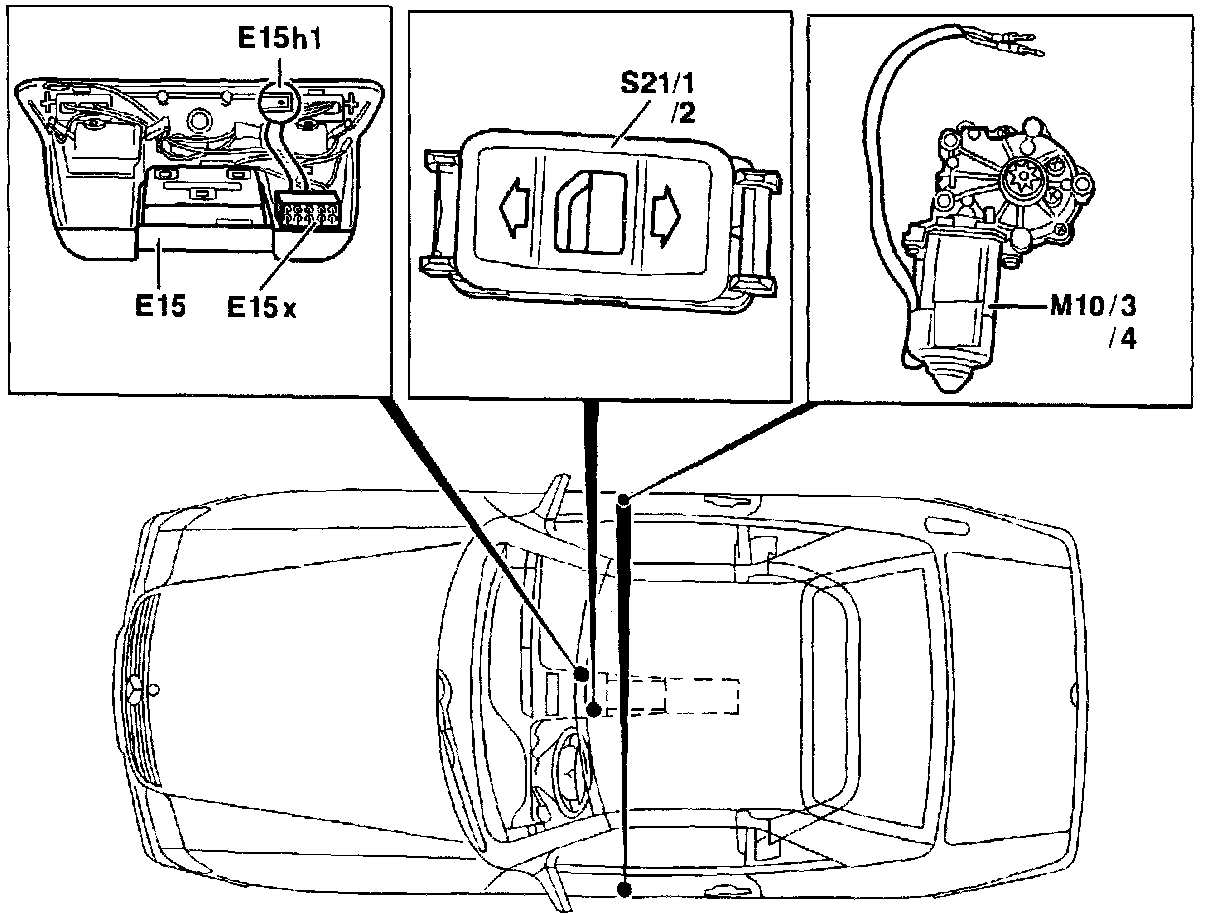 E15h1

E15

E15x

S21/1
/2

M10/3
/4