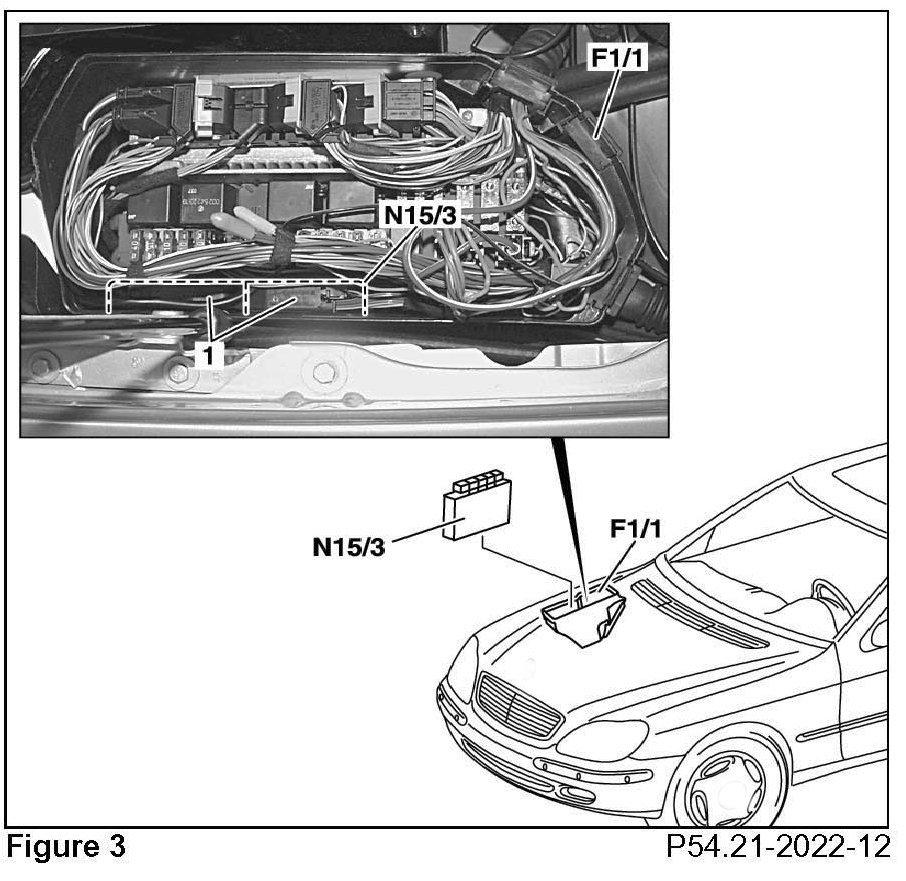 F1/1

N15/3

1

N15/3

F1/1

Figure 3

P54.21-2022-12