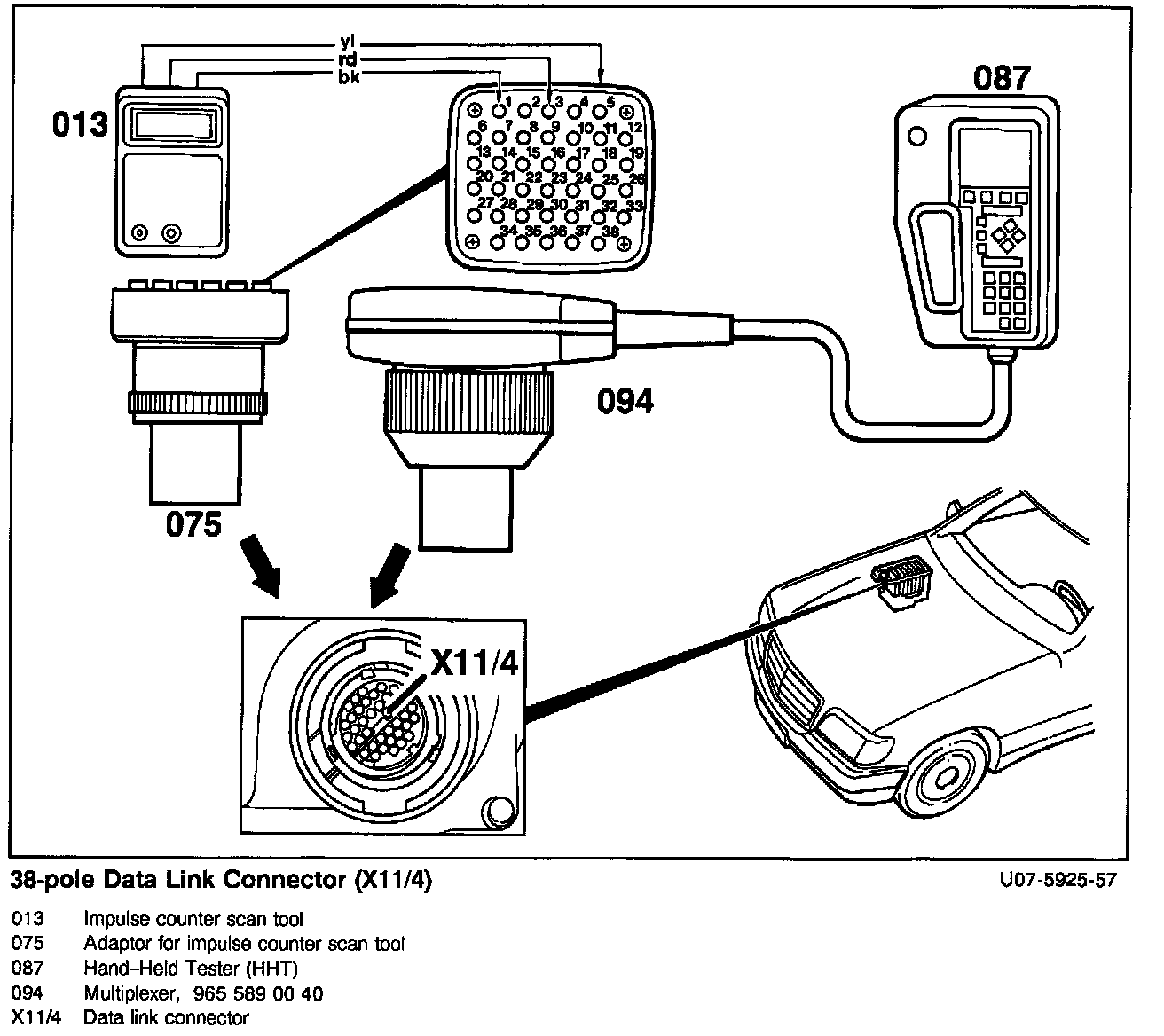 yl
rd
bk

013

1 2 3 4 5
6 7 8 9 10 11 12
13 14 15 16 17 18 19
20 21 22 23 24 25 26
27 28 29 30 31 32 33
34 35 36 37 38

087

094

075

X11/4

38-pole Data Link Connector (X11/4)

U07-5925-57

013 Impulse counter scan tool
075 Adaptor for impulse counter scan tool
087 Hand–Held Tester (HHT)
094 Multiplexer, 965 589 00 40
X11/4 Data link connector