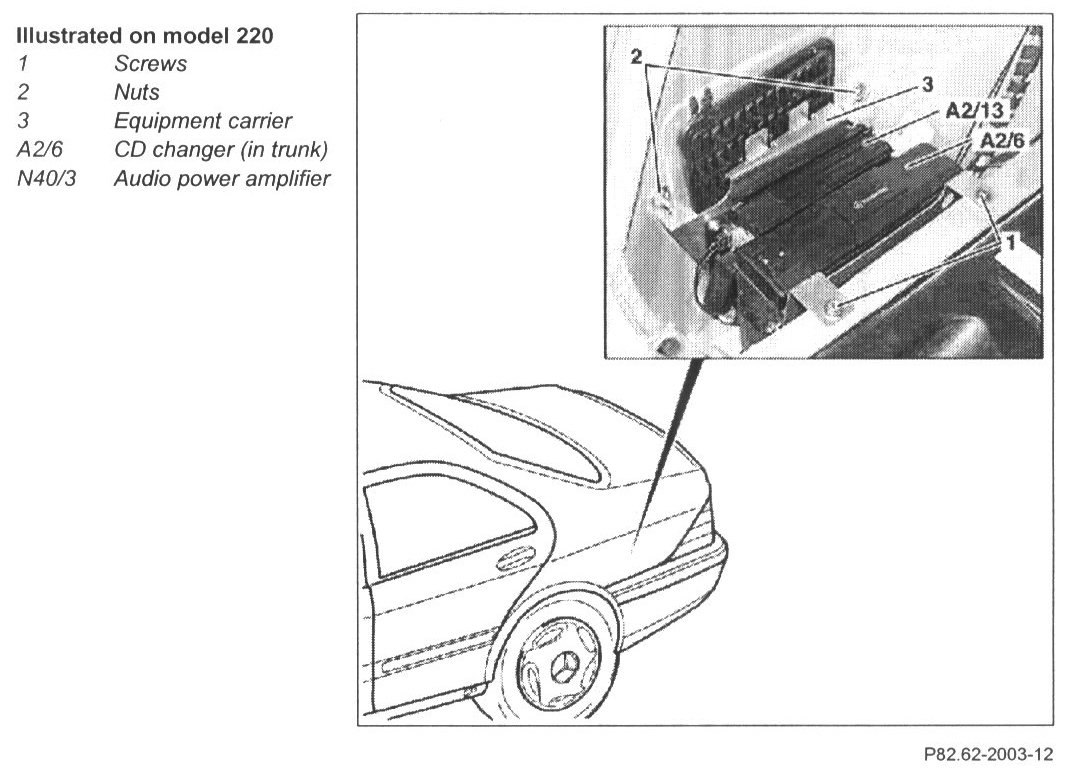 **Illustrated on model 220**

| | |
|---|---|
| 1 | Screws |
| 2 | Nuts |
| 3 | Equipment carrier |
| A2/6 | CD changer (in trunk) |
| N40/3 | Audio power amplifier |

2
3
A2/13
A2/6
1

P82.62-2003-12