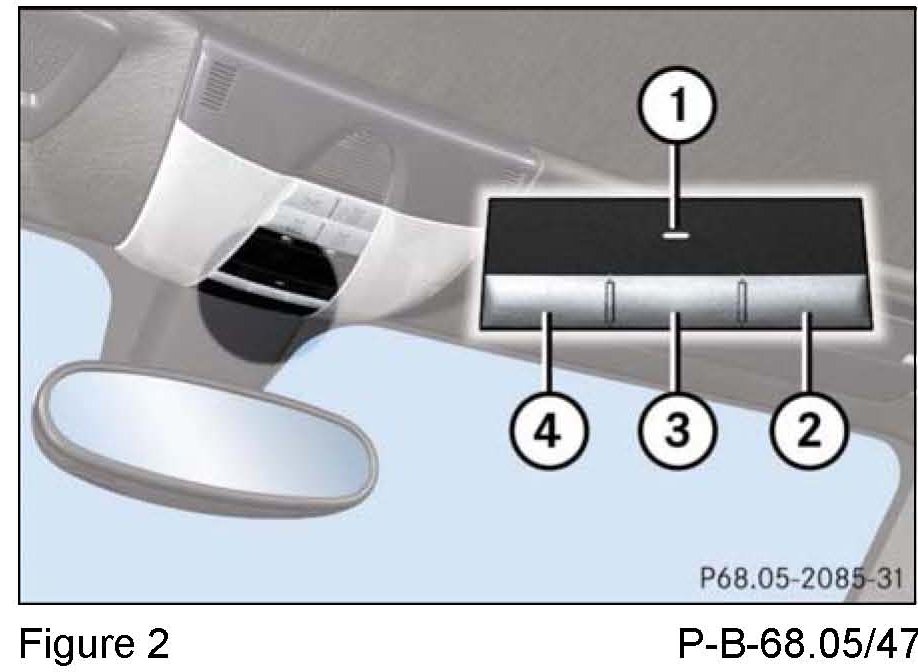 1

4 3 2

P68.05-2085-31

Figure 2

P-B-68.05/47