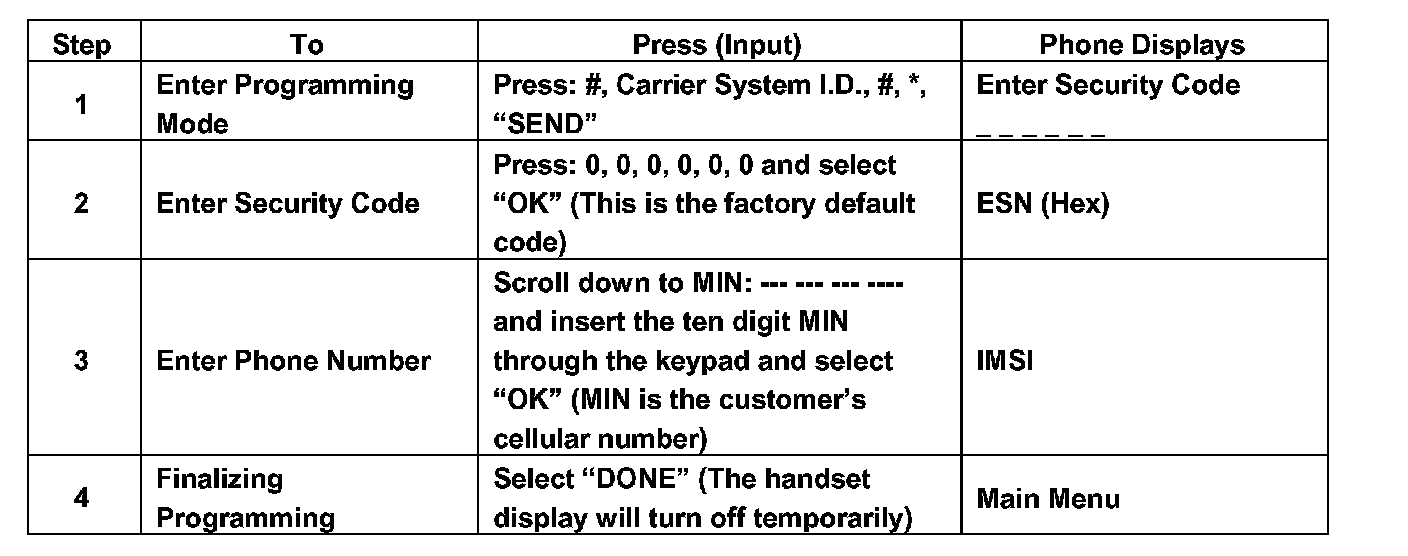 | Step | To | Press (Input) | Phone Displays |
|---|---|---|---|
| 1 | Enter Programming Mode | Press: #, Carrier System I.D., #, *, “SEND” | Enter Security Code _ _ _ _ _ _ |
| 2 | Enter Security Code | Press: 0, 0, 0, 0, 0, 0 and select “OK” (This is the factory default code) | ESN (Hex) |
| 3 | Enter Phone Number | Scroll down to MIN: --- --- --- ---- and insert the ten digit MIN through the keypad and select “OK” (MIN is the customer’s cellular number) | IMSI |
| 4 | Finalizing Programming | Select “DONE” (The handset display will turn off temporarily) | Main Menu |