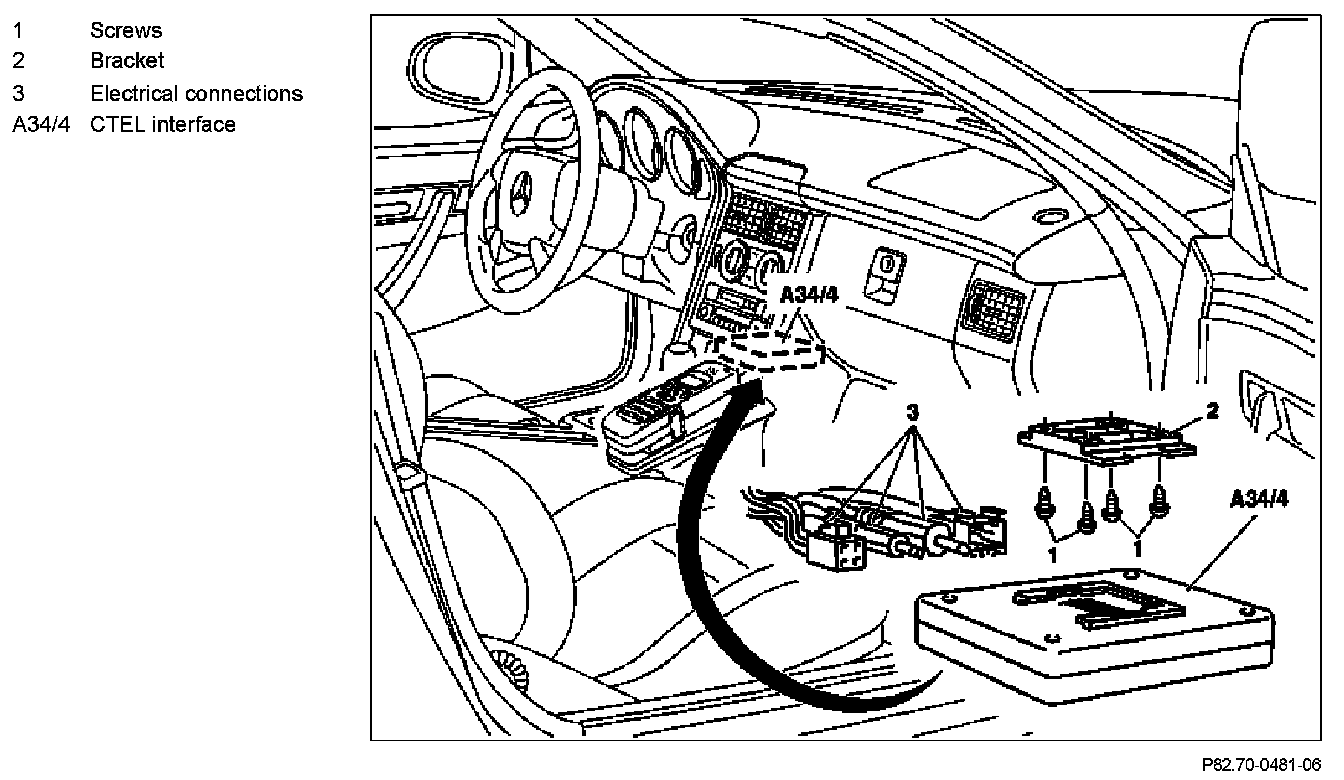 1 Screws
2 Bracket
3 Electrical connections
A34/4 CTEL interface

A34/4
3
2
A34/4
1
1

P82.70-0481-06