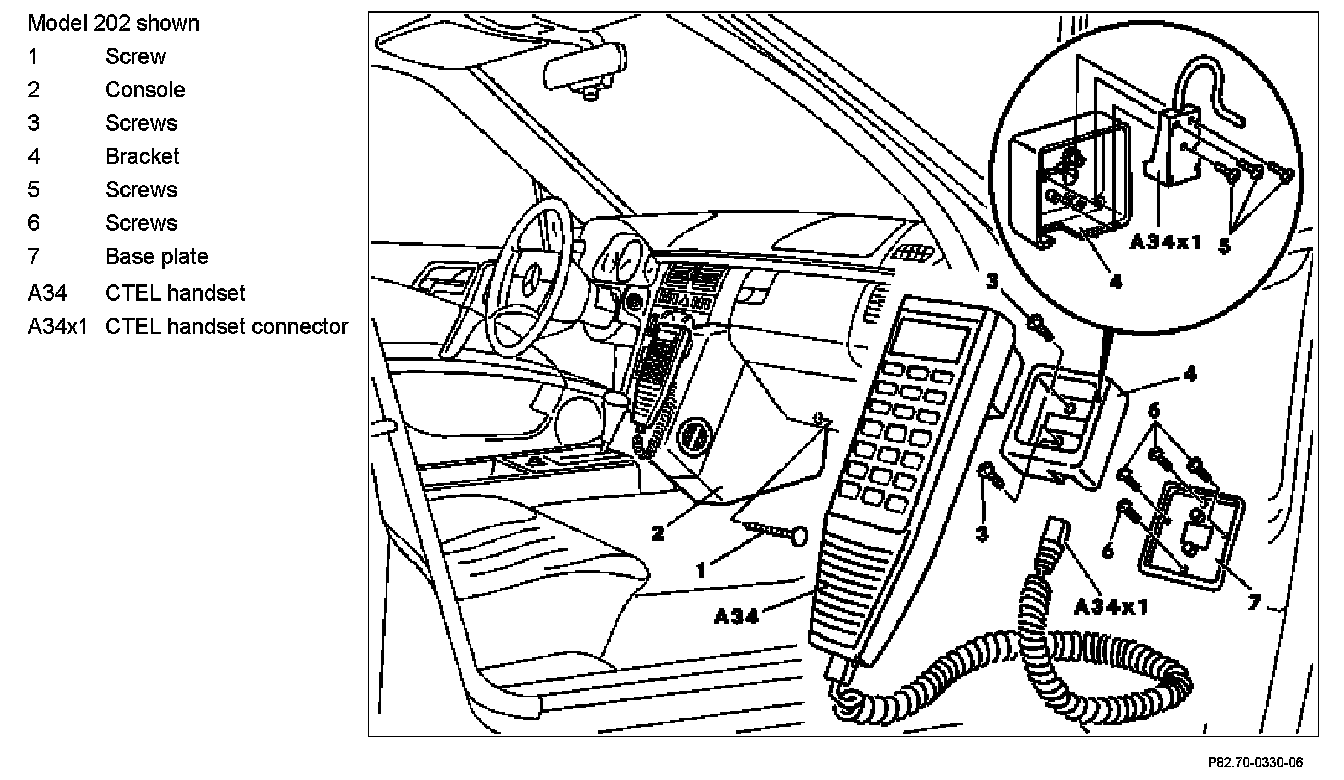 Model 202 shown

| | |
|---|---|
| 1 | Screw |
| 2 | Console |
| 3 | Screws |
| 4 | Bracket |
| 5 | Screws |
| 6 | Screws |
| 7 | Base plate |
| A34 | CTEL handset |
| A34x1 | CTEL handset connector |

A34x1
5
4
3
4
6
2
1
3
6
A34
A34x1
7

P82.70-0330-06