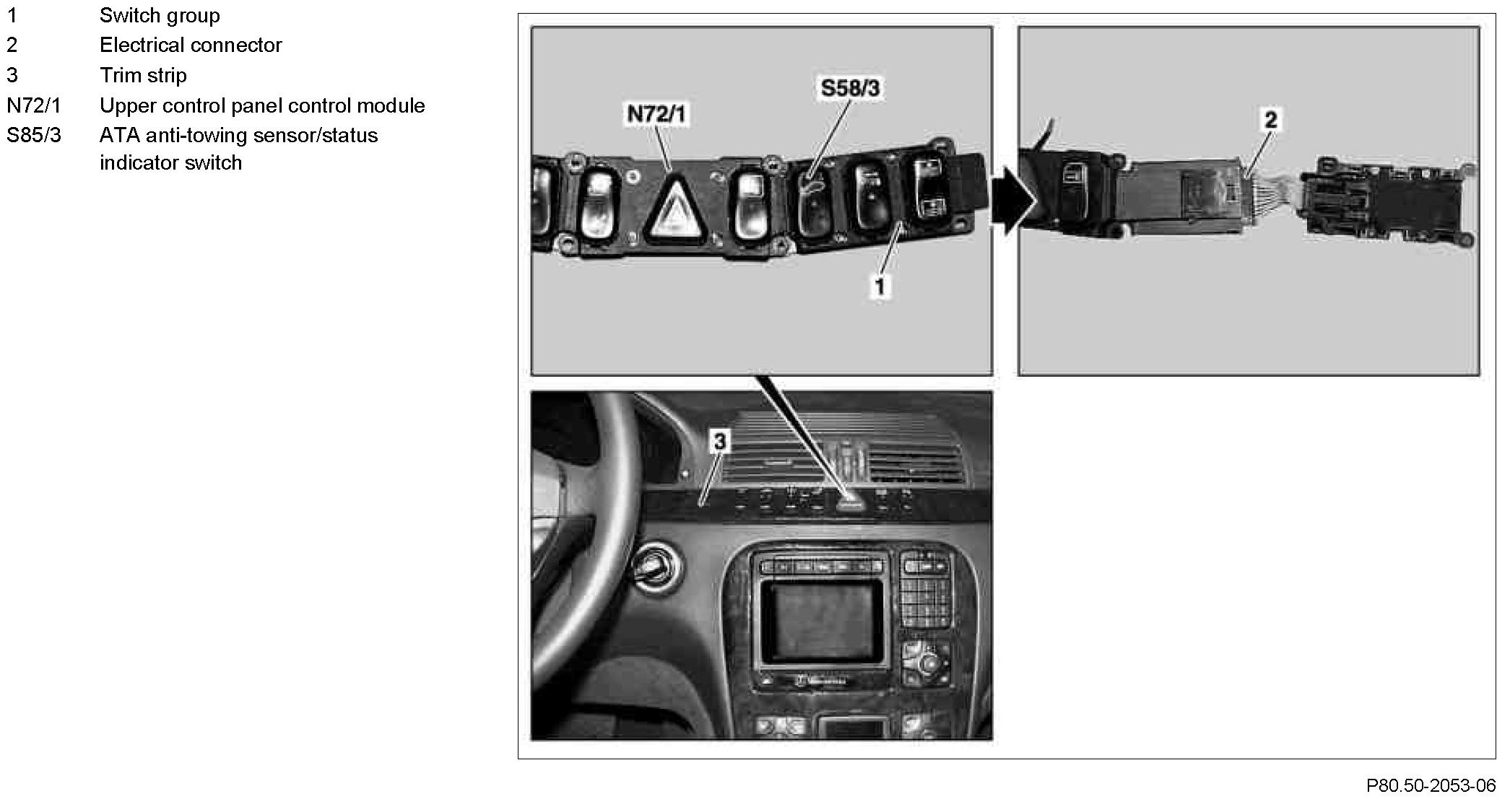 1 Switch group
2 Electrical connector
3 Trim strip
N72/1 Upper control panel control module
S85/3 ATA anti-towing sensor/status indicator switch

N72/1
S58/3
1
2
3

P80.50-2053-06