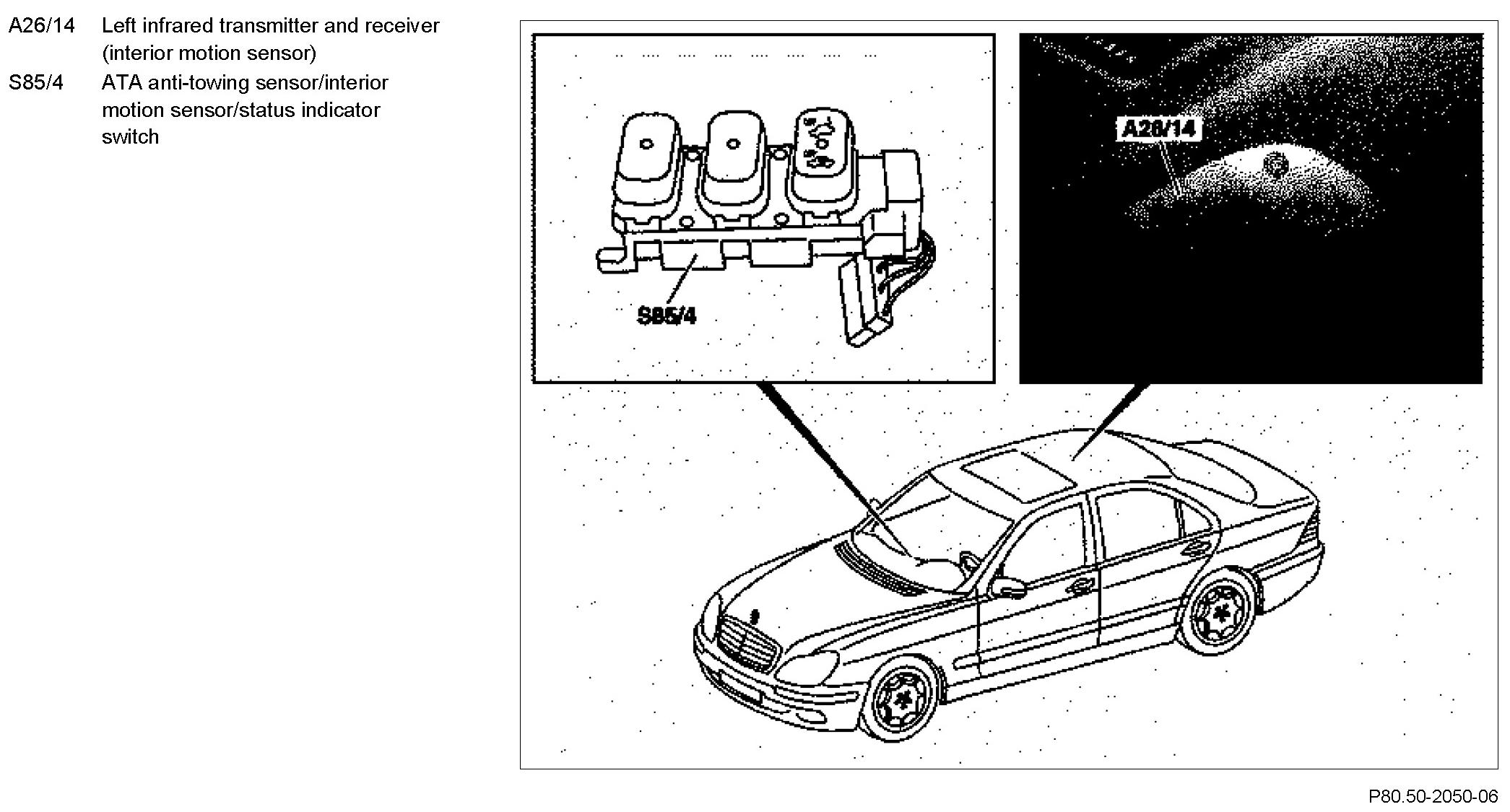 A26/14 Left infrared transmitter and receiver (interior motion sensor)

S85/4 ATA anti-towing sensor/interior motion sensor/status indicator switch

S85/4

A26/14

P80.50-2050-06