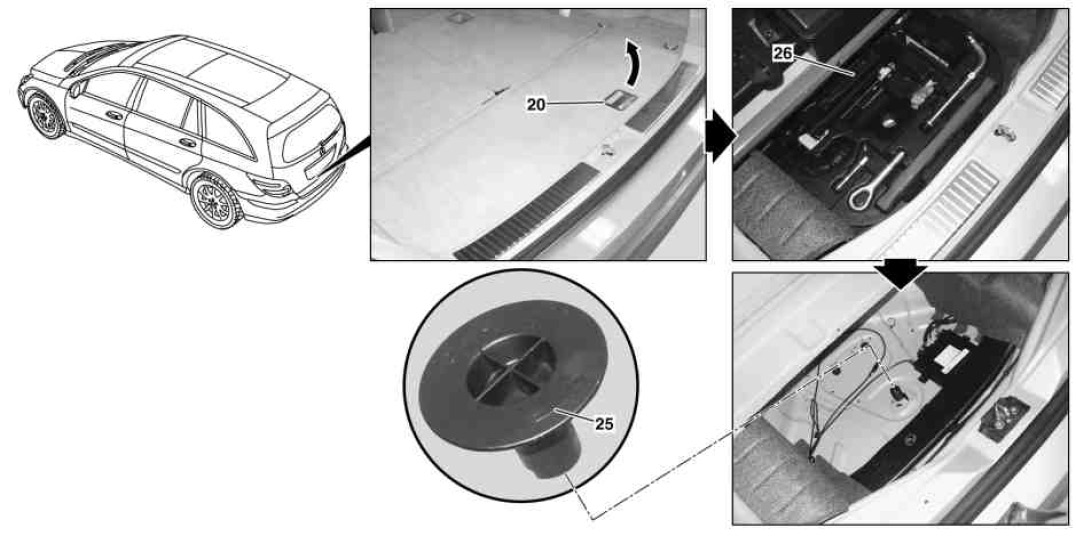 20
26
25