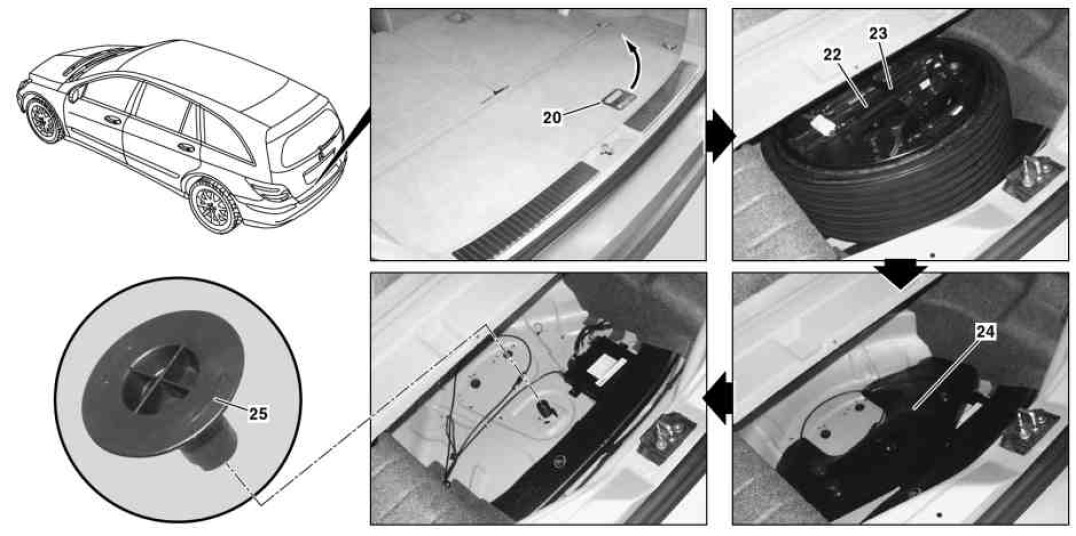 20
22
23
24
25