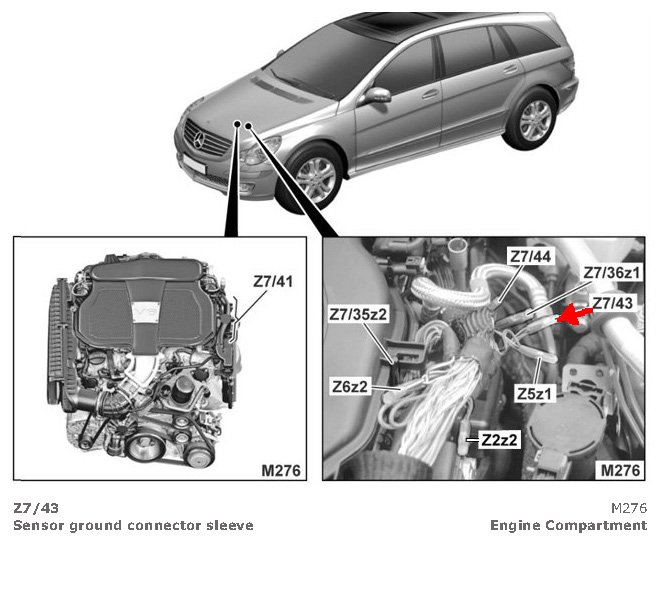 Z7/41

M276

Z7/44

Z7/36z1

Z7/43

Z7/35z2

Z6z2

Z5z1

Z2z2

M276

Z7/43
Sensor ground connector sleeve

M276
Engine Compartment