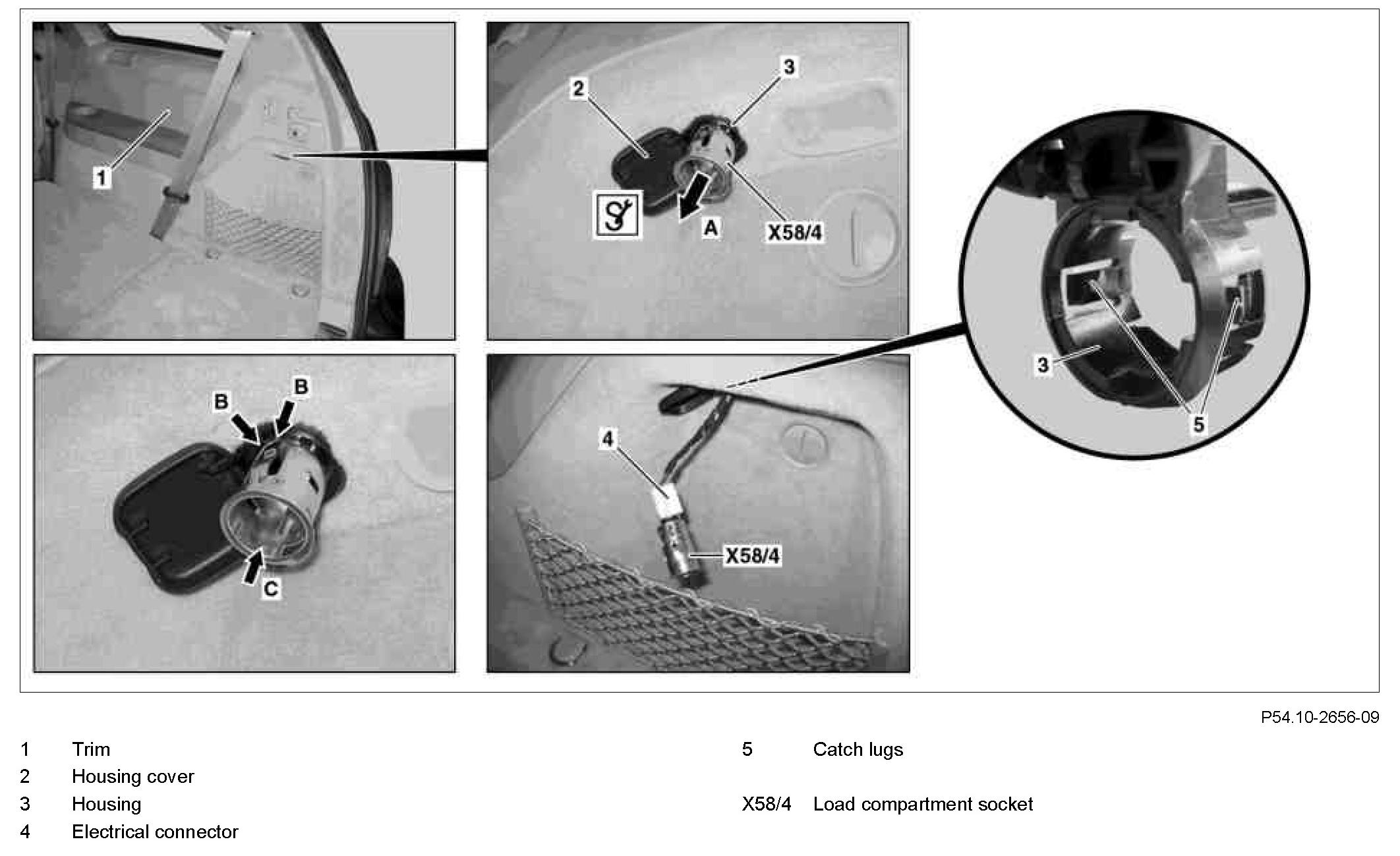 1

2

3

A

X58/4

B

B

C

4

X58/4

3

5

P54.10-2656-09

1 Trim
2 Housing cover
3 Housing
4 Electrical connector

5 Catch lugs

X58/4 Load compartment socket