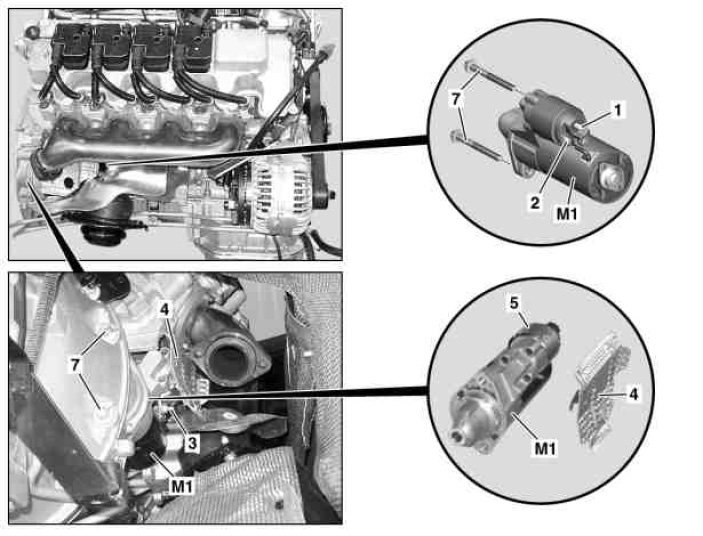 7
1
2
M1
4
7
3
M1
5
4
M1