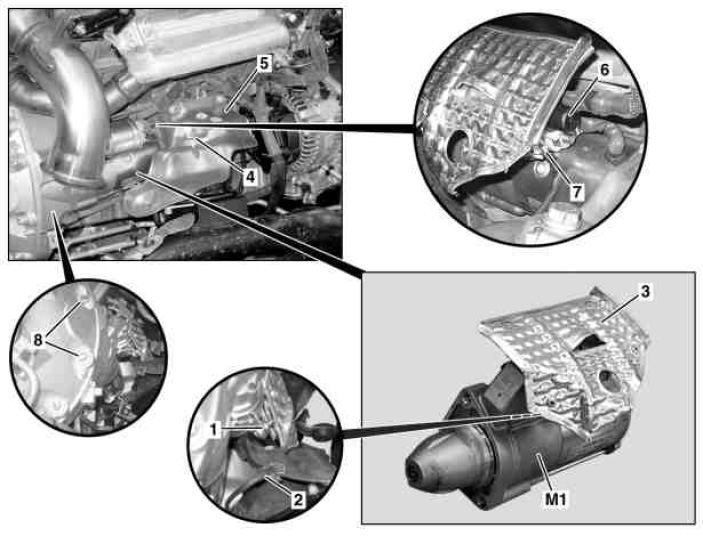 5
4
6
7
8
3
1
2
M1