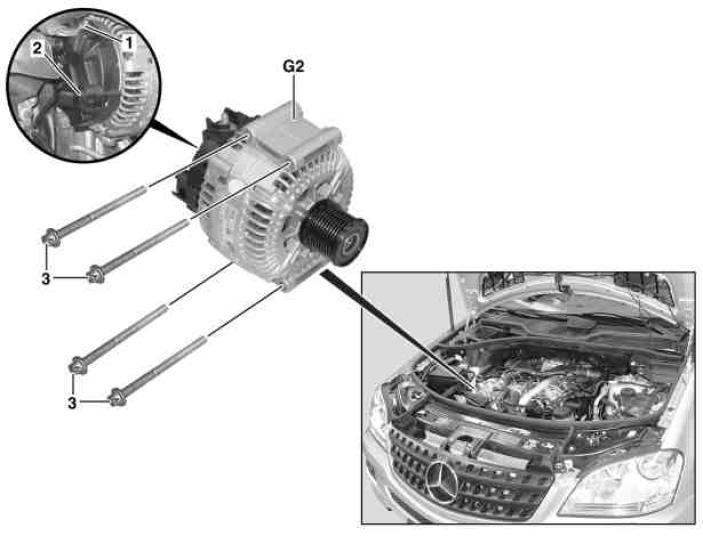 2
1
G2
3
3