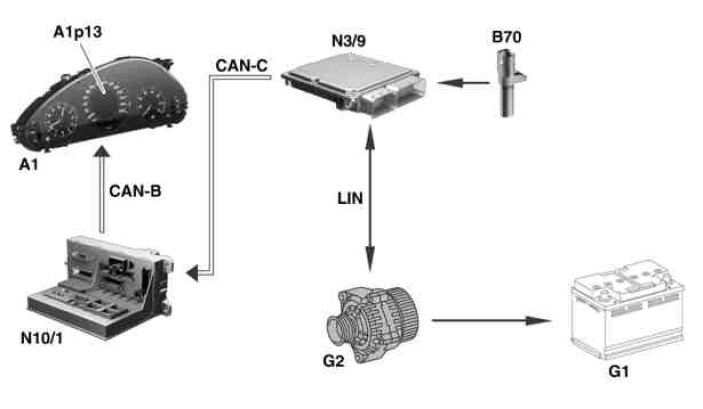 A1p13

N3/9

B70

CAN-C

A1

CAN-B

LIN

N10/1

G2

G1