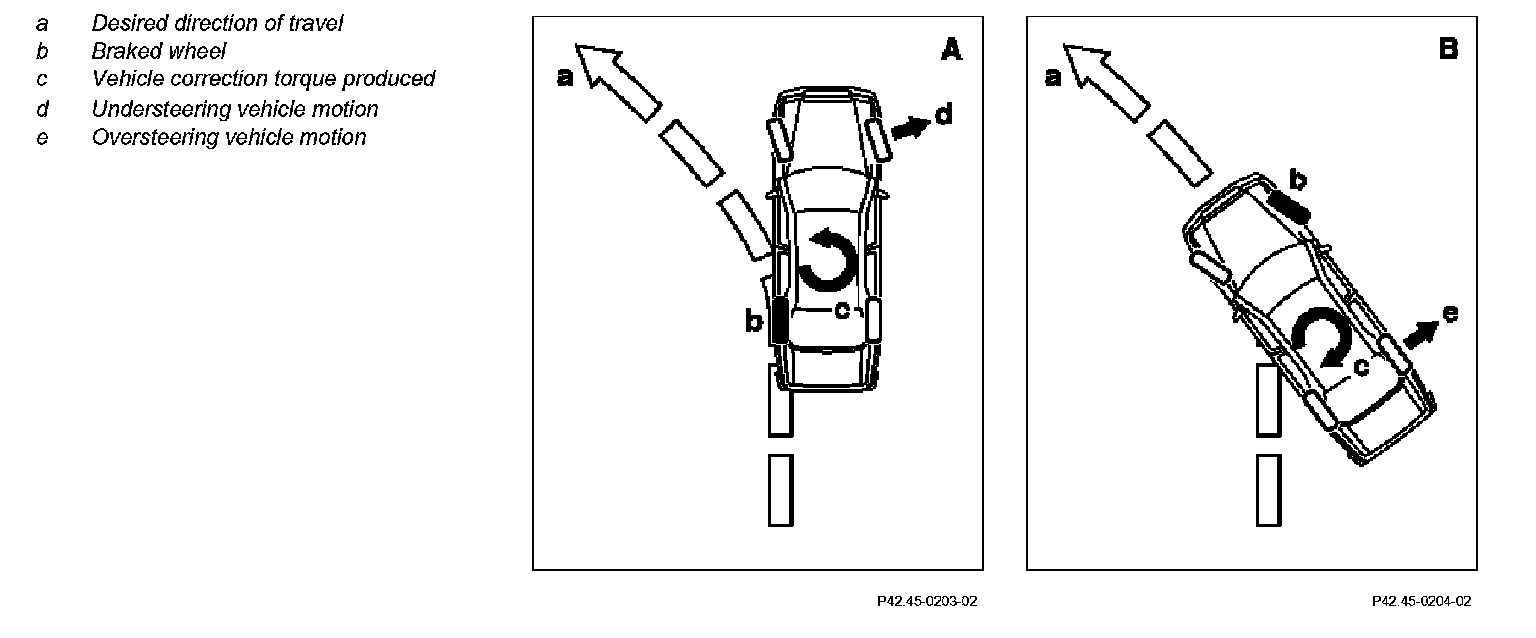 a Desired direction of travel
b Braked wheel
c Vehicle correction torque produced
d Understeering vehicle motion
e Oversteering vehicle motion

A
a
d
b
c

P42.45-0203-02

B
a
b
e
c

P42.45-0204-02