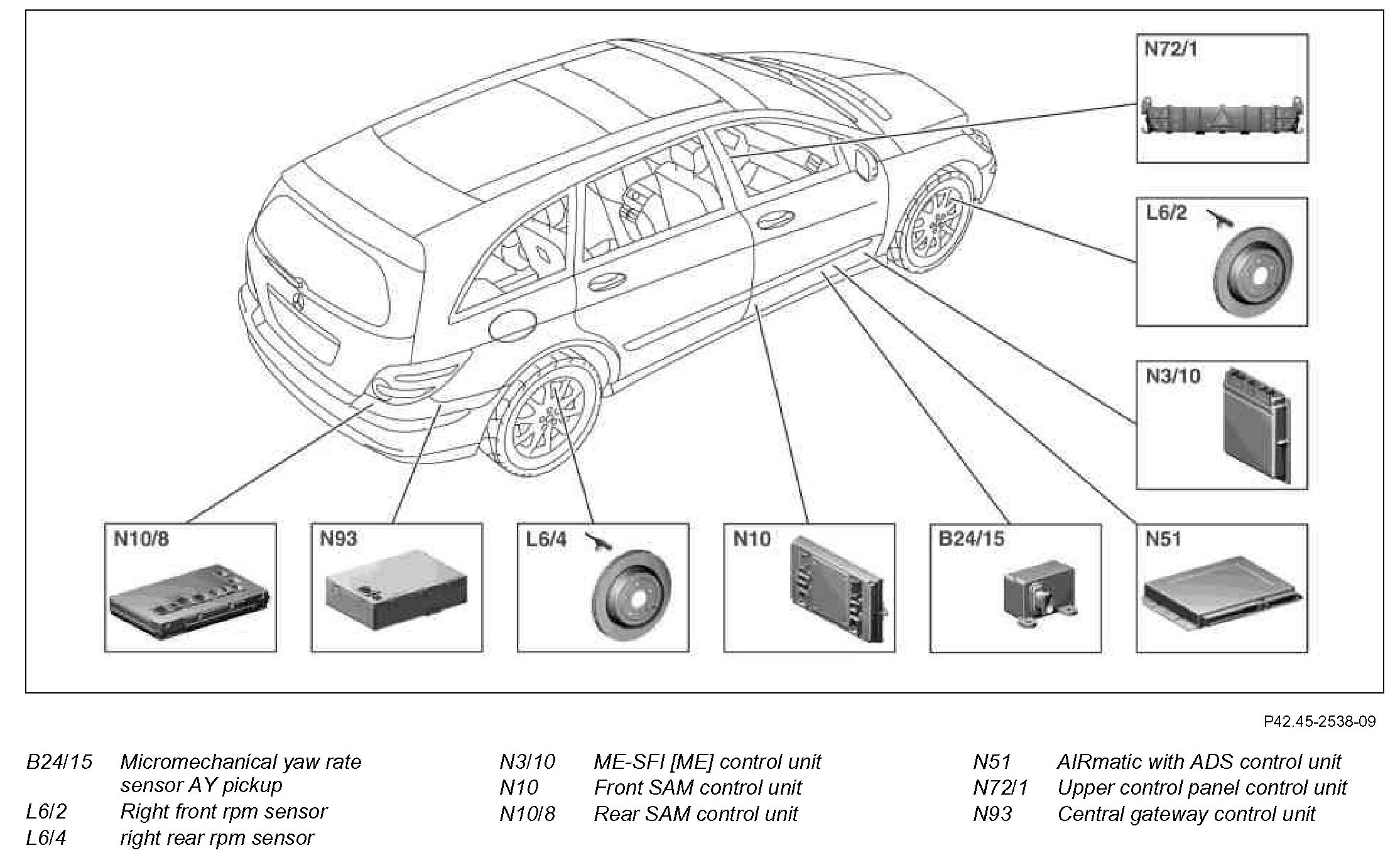 N72/1

L6/2

N3/10

N10/8

N93

L6/4

N10

B24/15

N51

P42.45-2538-09

B24/15 Micromechanical yaw rate sensor AY pickup
L6/2 Right front rpm sensor
L6/4 right rear rpm sensor

N3/10 ME-SFI [ME] control unit
N10 Front SAM control unit
N10/8 Rear SAM control unit

N51 AIRmatic with ADS control unit
N72/1 Upper control panel control unit
N93 Central gateway control unit