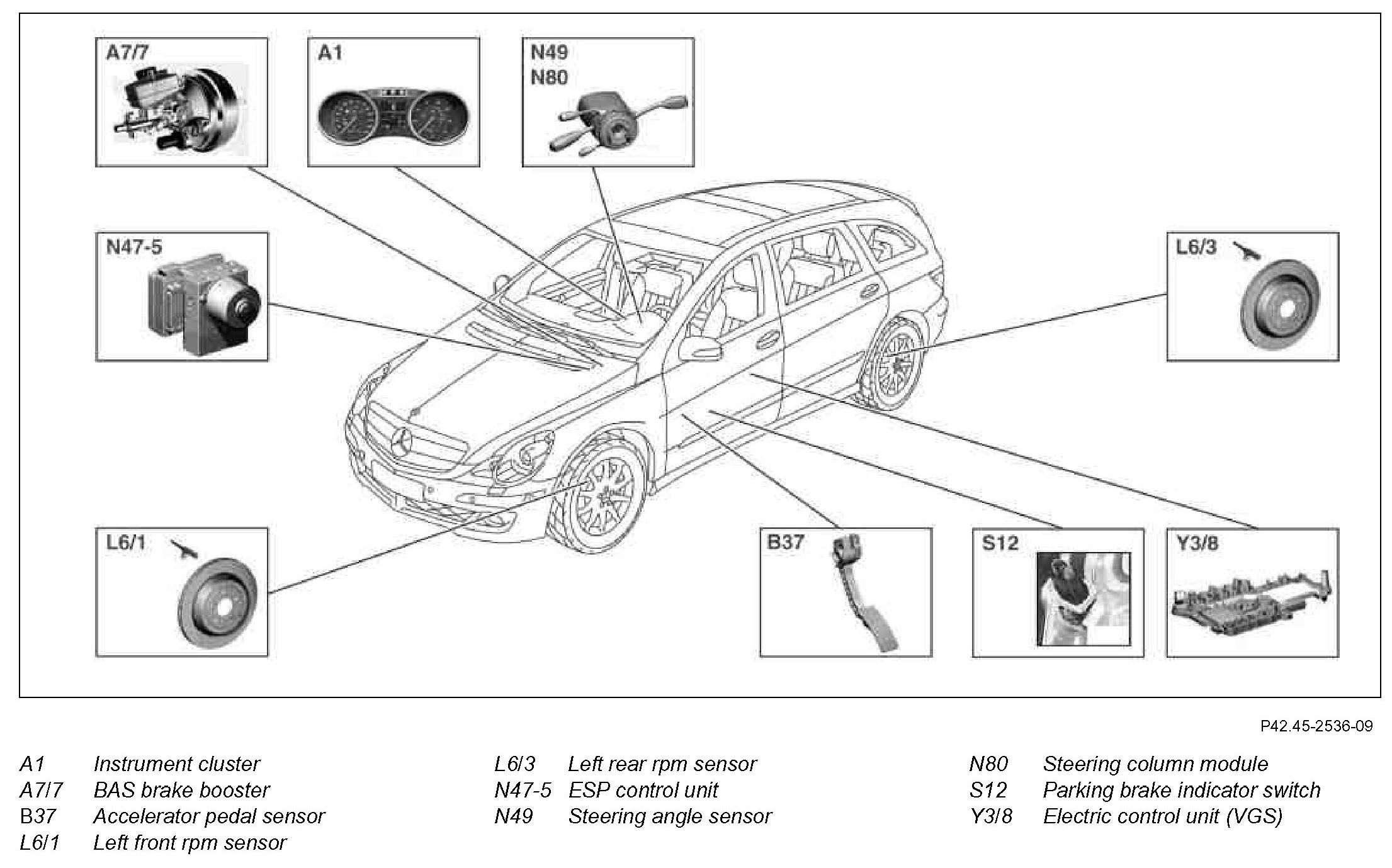 A7/7

A1

N49
N80

N47-5

L6/3

L6/1

B37

S12

Y3/8

P42.45-2536-09

A1 Instrument cluster
A7/7 BAS brake booster
B37 Accelerator pedal sensor
L6/1 Left front rpm sensor

L6/3 Left rear rpm sensor
N47-5 ESP control unit
N49 Steering angle sensor

N80 Steering column module
S12 Parking brake indicator switch
Y3/8 Electric control unit (VGS)