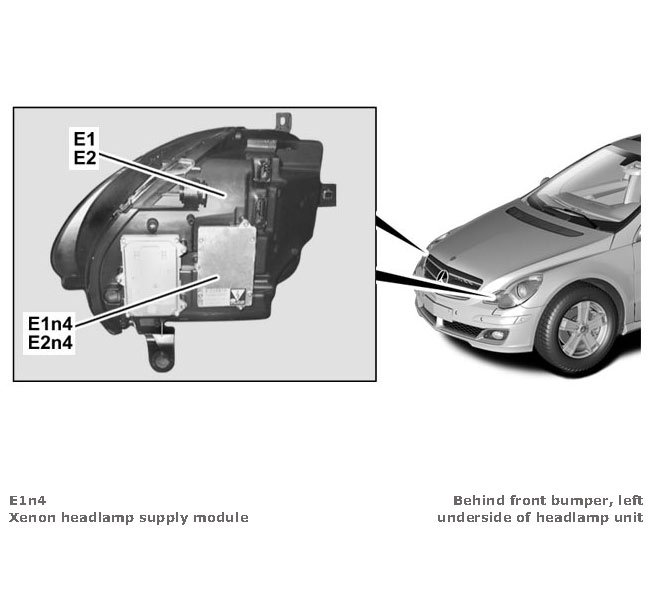 E1
E2

E1n4
E2n4

E1n4
Xenon headlamp supply module

Behind front bumper, left
underside of headlamp unit