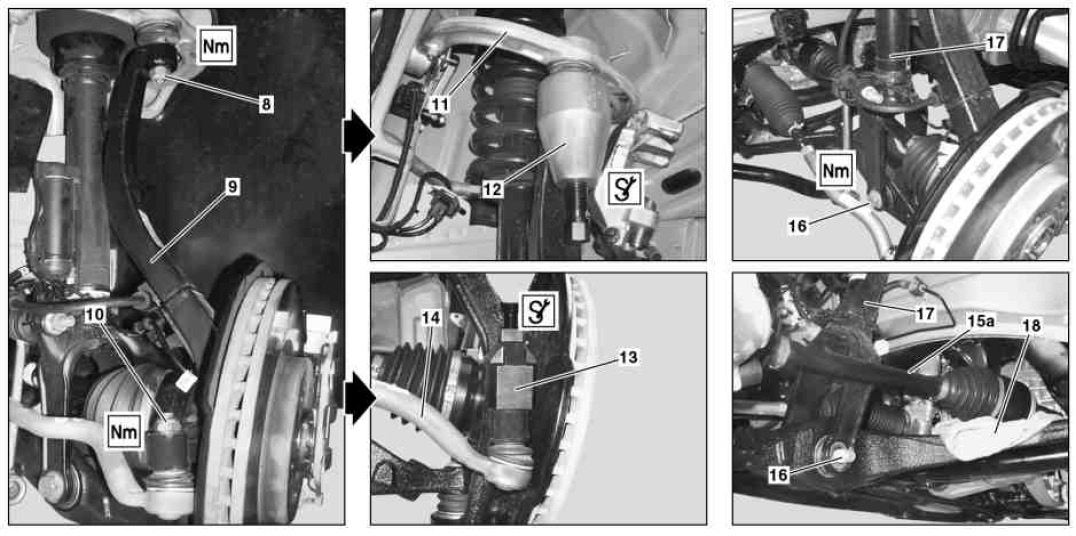 Nm
8
9
10
Nm
11
12
14
13
17
Nm
16
17
15a
18
16