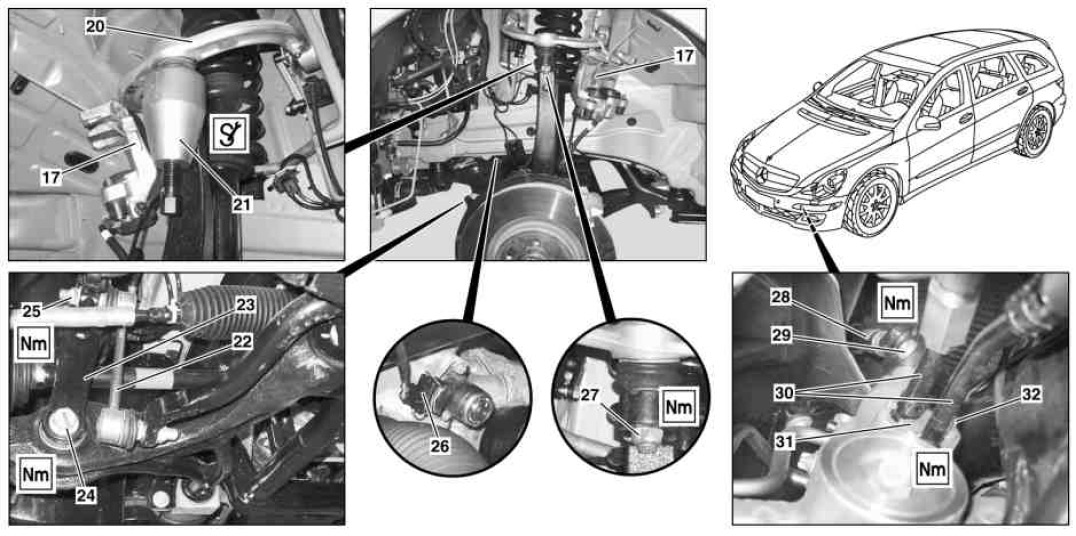 20
17
21
17
25
23
Nm
22
Nm
24
26
27
Nm
28
Nm
29
30
32
31
Nm