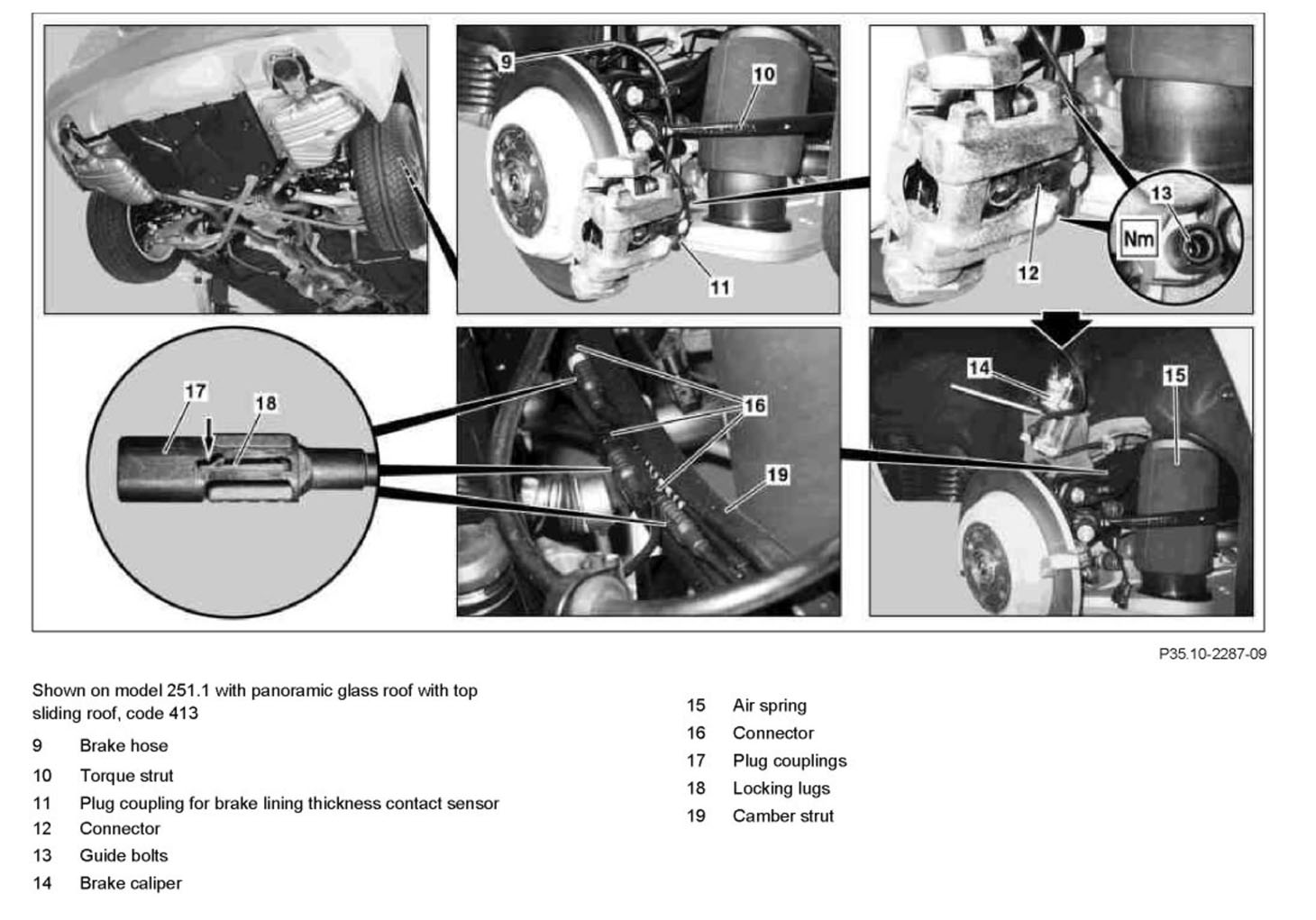 9
10
11
13
Nm
12
17
18
16
19
14
15

P35.10-2287-09

Shown on model 251.1 with panoramic glass roof with top sliding roof, code 413

9 Brake hose
10 Torque strut
11 Plug coupling for brake lining thickness contact sensor
12 Connector
13 Guide bolts
14 Brake caliper

15 Air spring
16 Connector
17 Plug couplings
18 Locking lugs
19 Camber strut