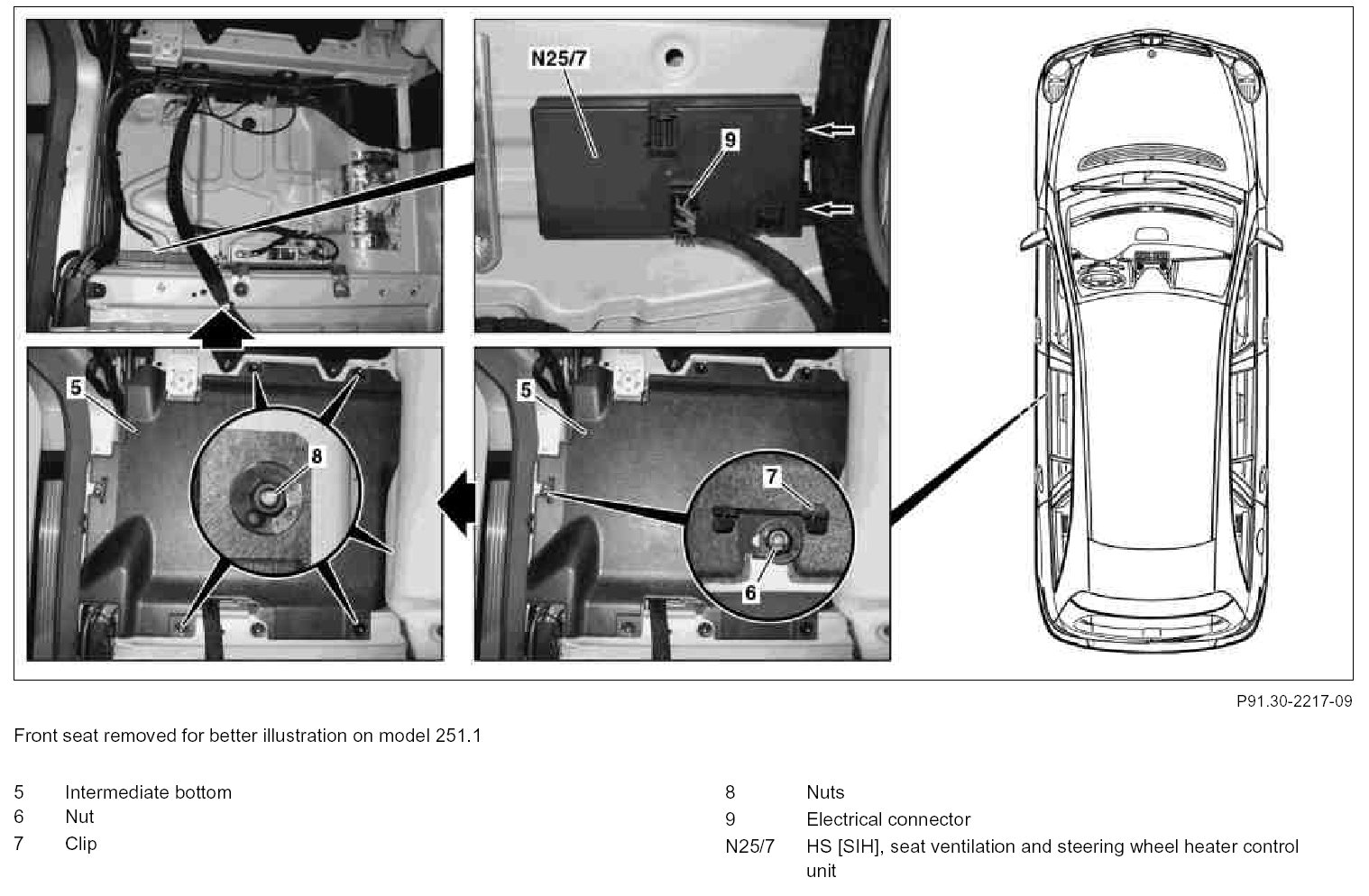 N25/7
9
5
8
5
7
6

P91.30-2217-09

Front seat removed for better illustration on model 251.1

5 Intermediate bottom
6 Nut
7 Clip

8 Nuts
9 Electrical connector
N25/7 HS [SIH], seat ventilation and steering wheel heater control unit