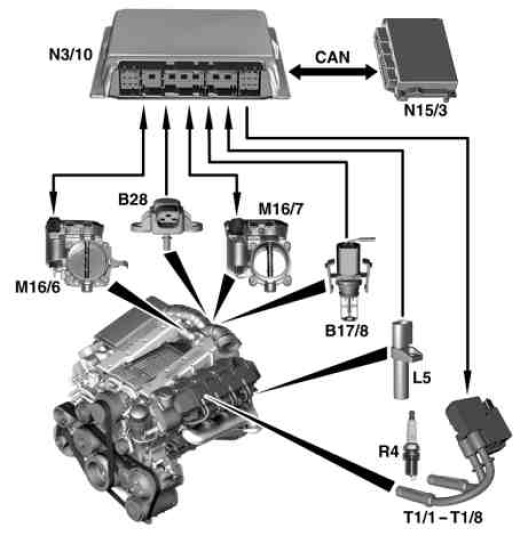 N3/10

CAN

N15/3

B28

M16/7

M16/6

B17/8

L5

R4

T1/1 – T1/8