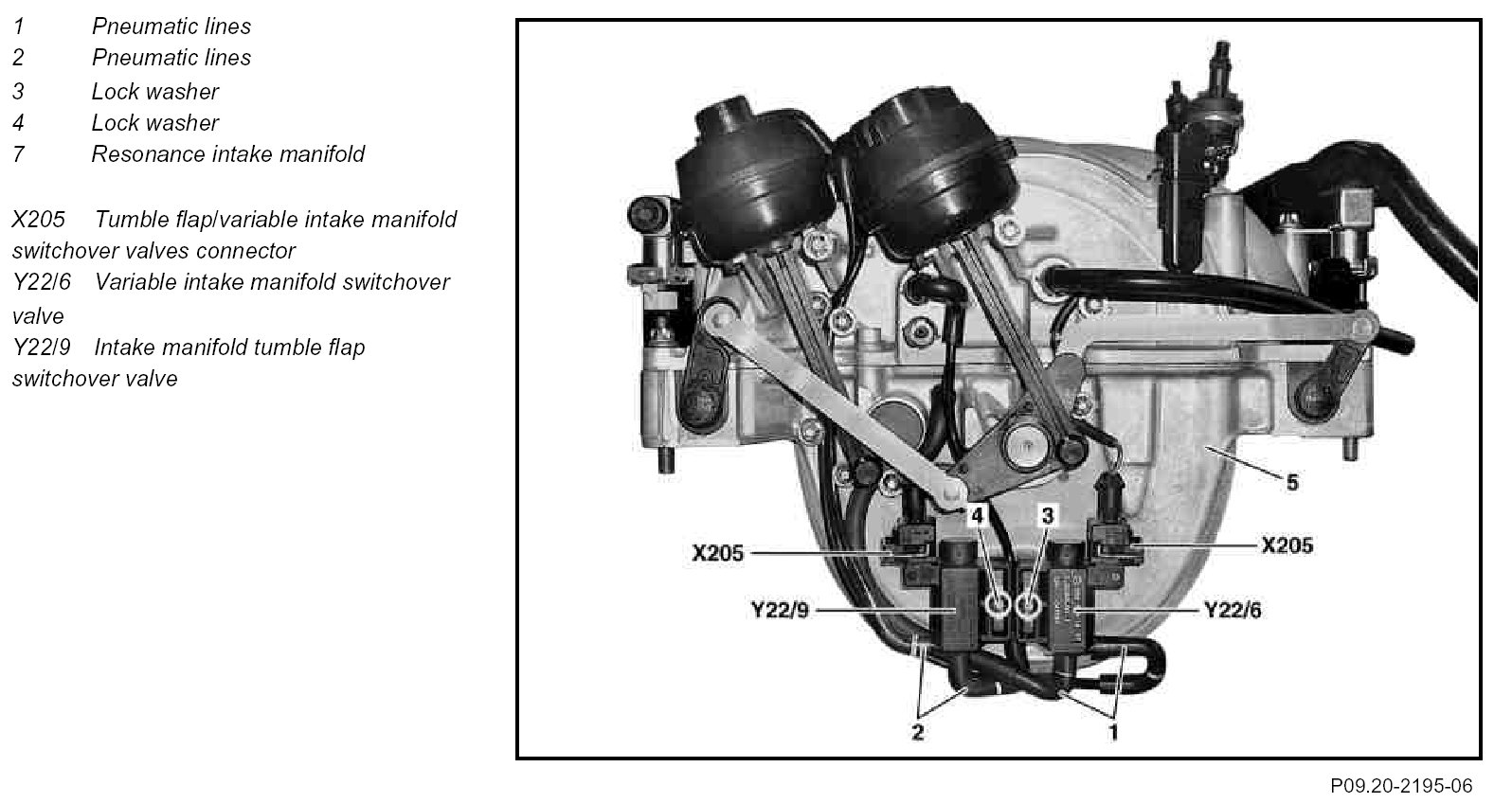 1 Pneumatic lines
2 Pneumatic lines
3 Lock washer
4 Lock washer
7 Resonance intake manifold

X205 Tumble flap/variable intake manifold switchover valves connector
Y22/6 Variable intake manifold switchover valve
Y22/9 Intake manifold tumble flap switchover valve

5
4
3
X205
X205
Y22/9
Y22/6
2
1

P09.20-2195-06