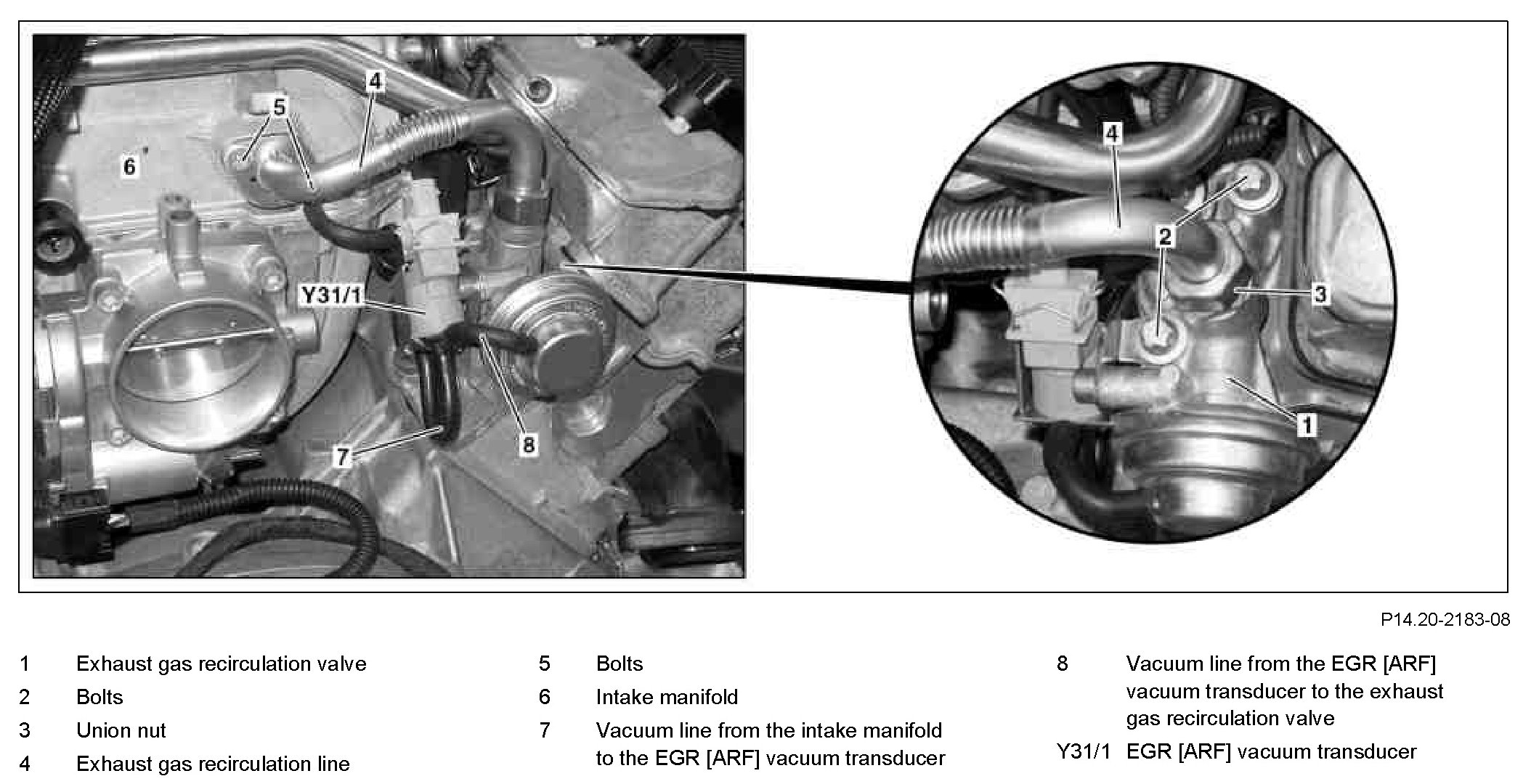 4
5
6
Y31/1
7
8
4
2
3
1

P14.20-2183-08

1 Exhaust gas recirculation valve
2 Bolts
3 Union nut
4 Exhaust gas recirculation line

5 Bolts
6 Intake manifold
7 Vacuum line from the intake manifold to the EGR [ARF] vacuum transducer

8 Vacuum line from the EGR [ARF] vacuum transducer to the exhaust gas recirculation valve
Y31/1 EGR [ARF] vacuum transducer