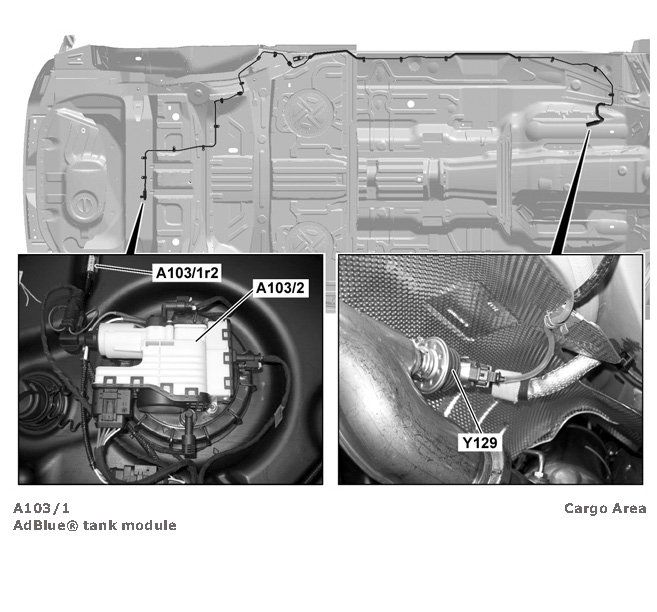 A103/1r2
A103/2
Y129

A103/1
AdBlue® tank module

Cargo Area