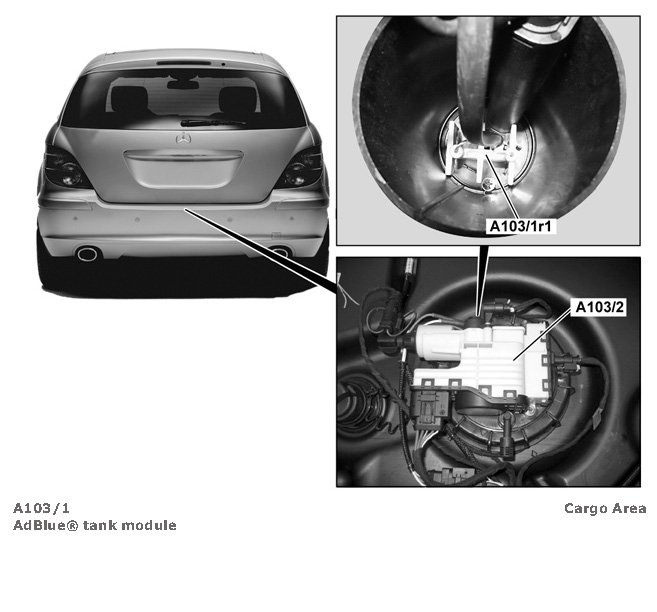 A103/1r1

A103/2

A103/1
AdBlue® tank module

Cargo Area