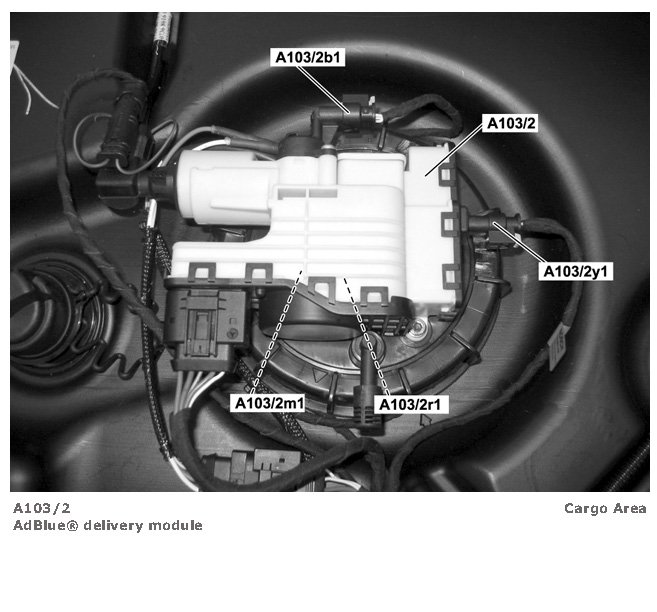 A103/2b1
A103/2
A103/2y1
A103/2m1
A103/2r1

A103/2
AdBlue® delivery module

Cargo Area