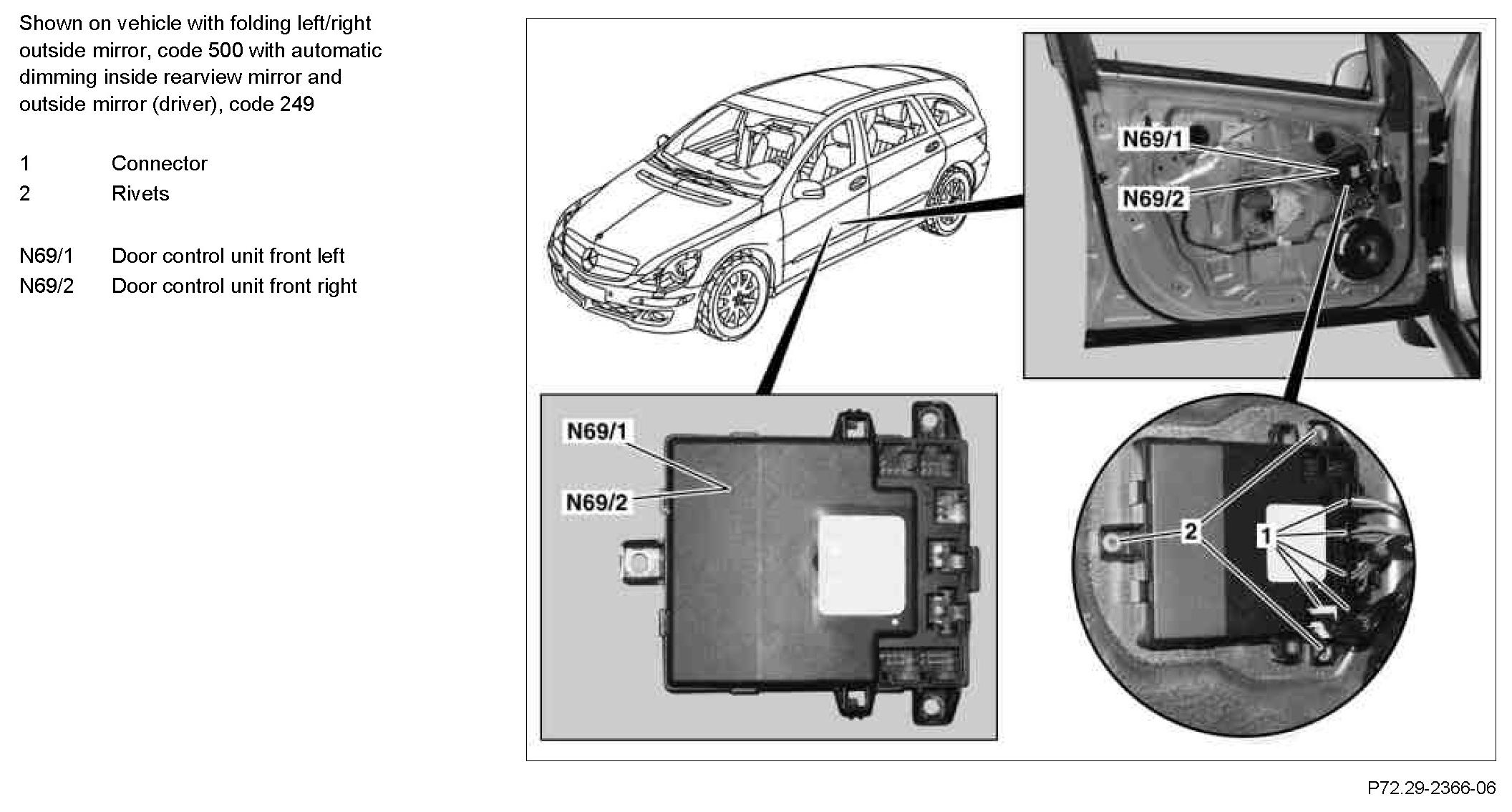 Shown on vehicle with folding left/right outside mirror, code 500 with automatic dimming inside rearview mirror and outside mirror (driver), code 249

1 Connector
2 Rivets

N69/1 Door control unit front left
N69/2 Door control unit front right

N69/1
N69/2

N69/1
N69/2

2
1

P72.29-2366-06